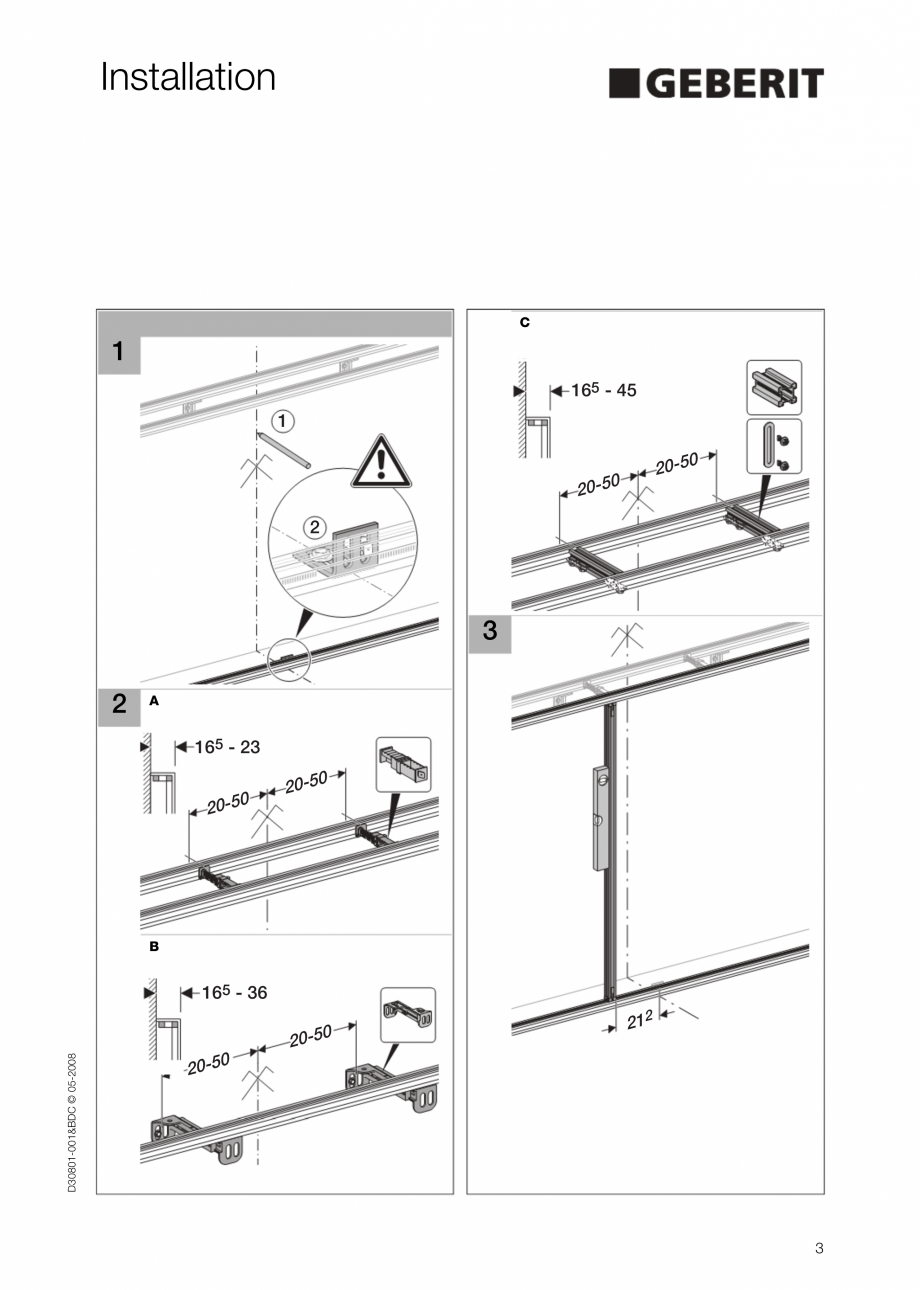 Installation

GEBERIT

1

①

②

2 A

$16^5$ - 23

20-50 20-50

B

$16^5$ - 36

20-50 20-50

C

$16^5$ - 45

20-50 20-50

3

$21^2$

D30801-001&BDC © 05-2008

3