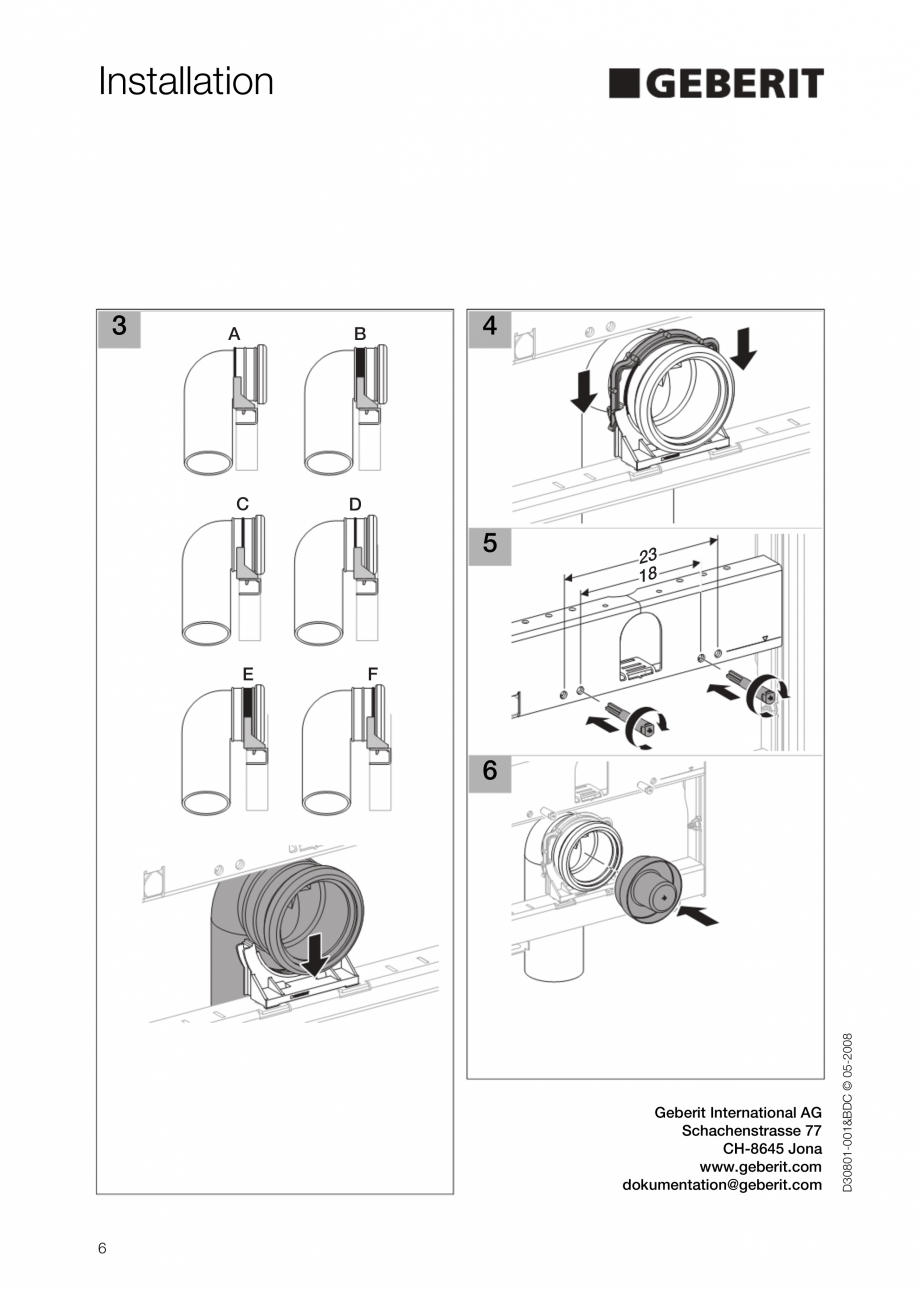 Installation

GEBERIT

3

A

B

C

D

E

F

4

5

23

18

6

Geberit International AG
Schachenstrasse 77
CH-8645 Jona
www.geberit.com
dokumentation@geberit.com

D30801-001&BDC © 05-2008

6