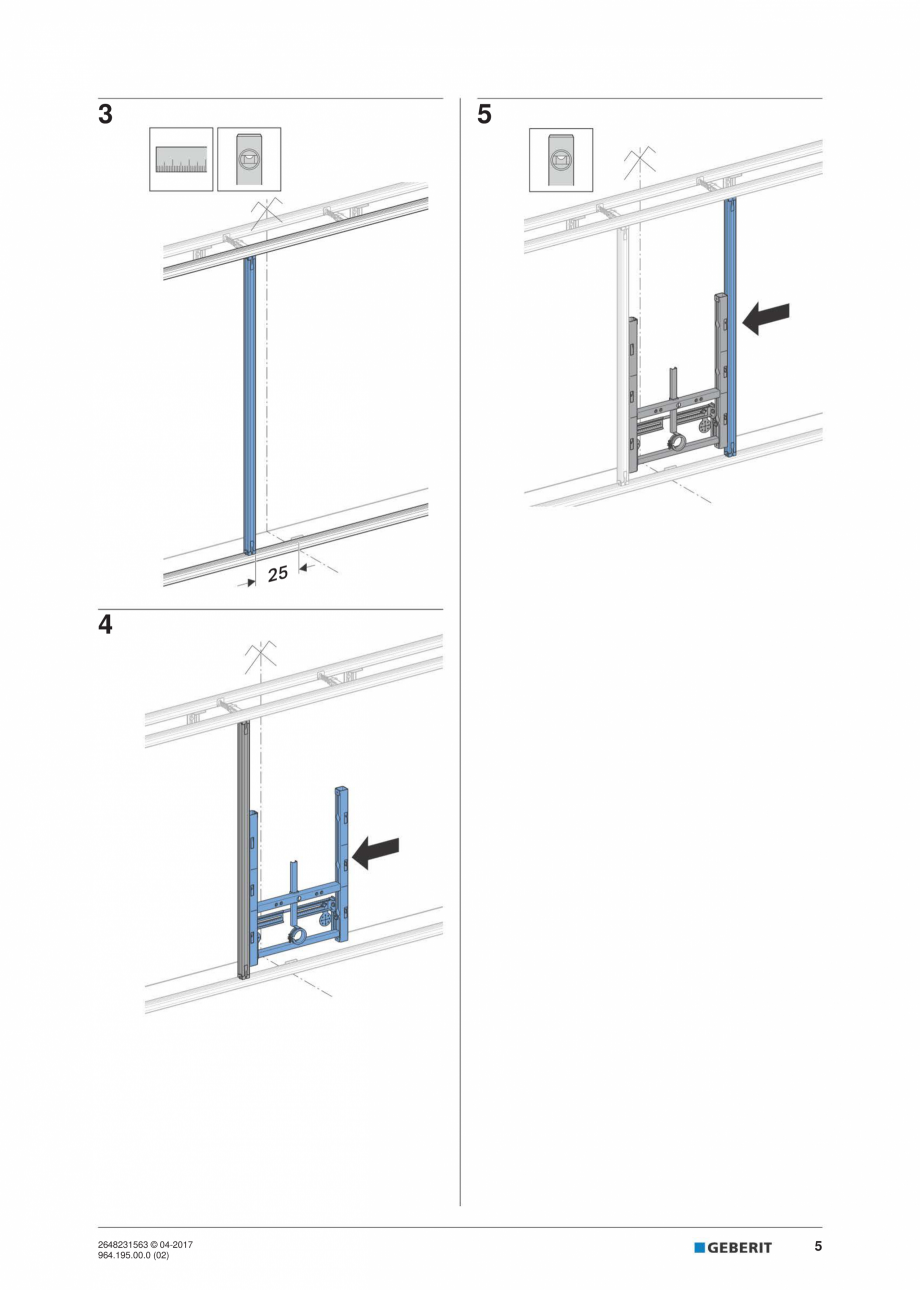 3

25

4

5

2648231563 © 04-2017
964.195.00.0 (02)

GEBERIT

5