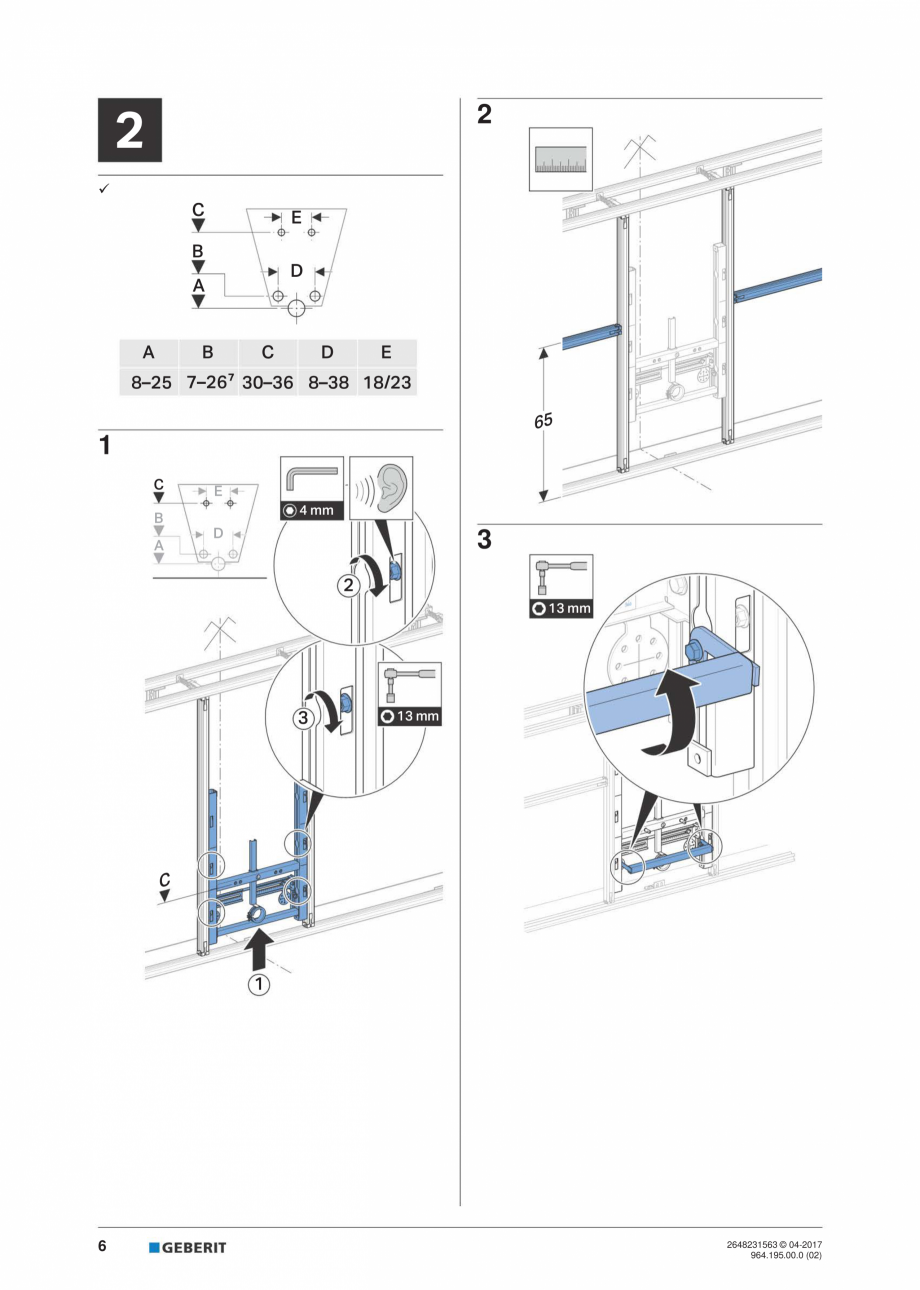 2

✓

C
E
B
D
A

| A | B | C | D | E |
|---|---|---|---|---|
| 8–25 | 7–26⁷ | 30–36 | 8–38 | 18/23 |

1

C
E
B
D
A

4 mm

2

3

13 mm

C

1

2

65

3

13 mm

6 GEBERIT

2648231563 © 04-2017
964.195.00.0 (02)