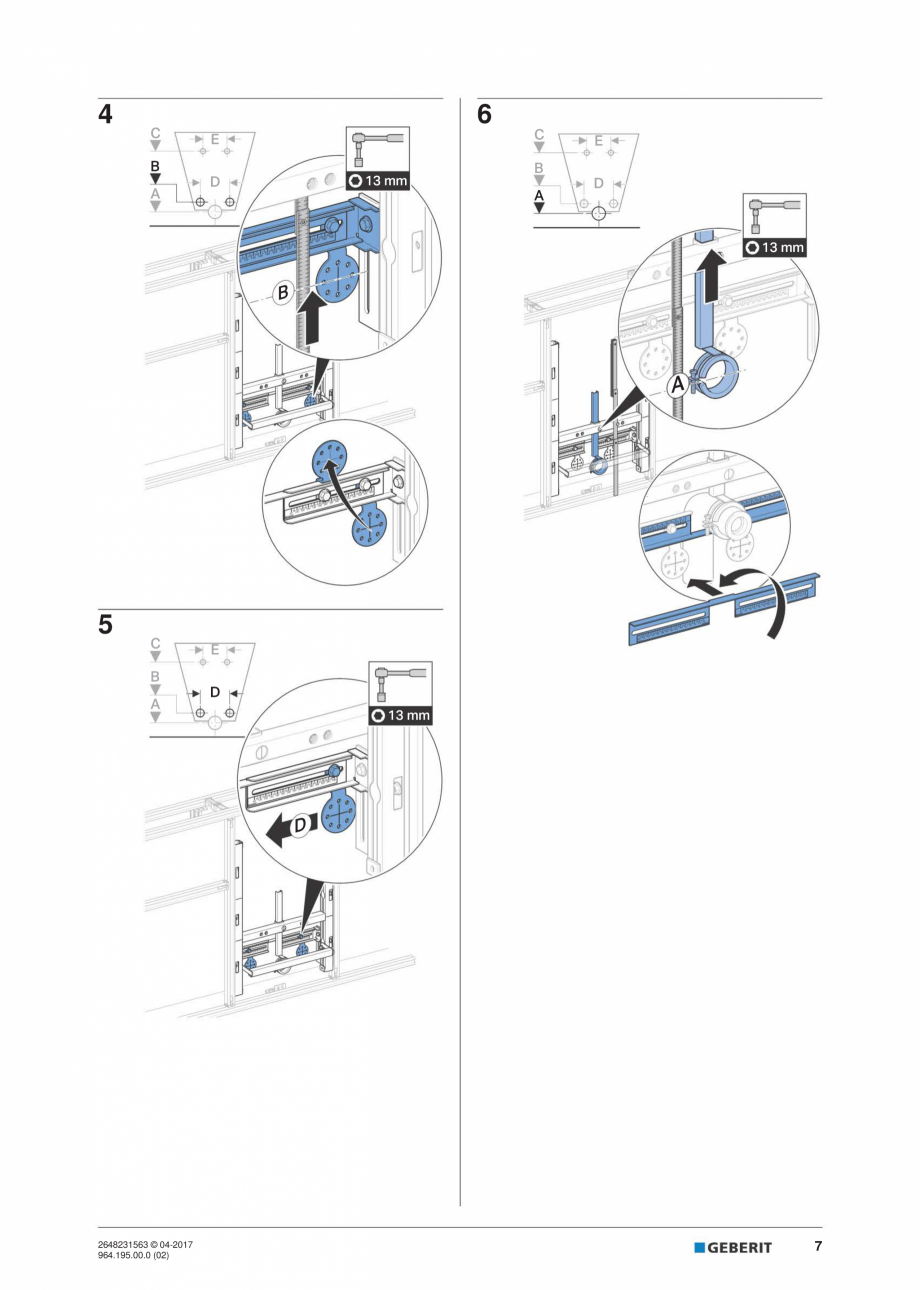 4

C
E
B
D
A

13 mm

B

5

C
E
B
D
A

13 mm

D

6

C
E
B
D
A

13 mm

A

2648231563 © 04-2017
964.195.00.0 (02)

GEBERIT

7