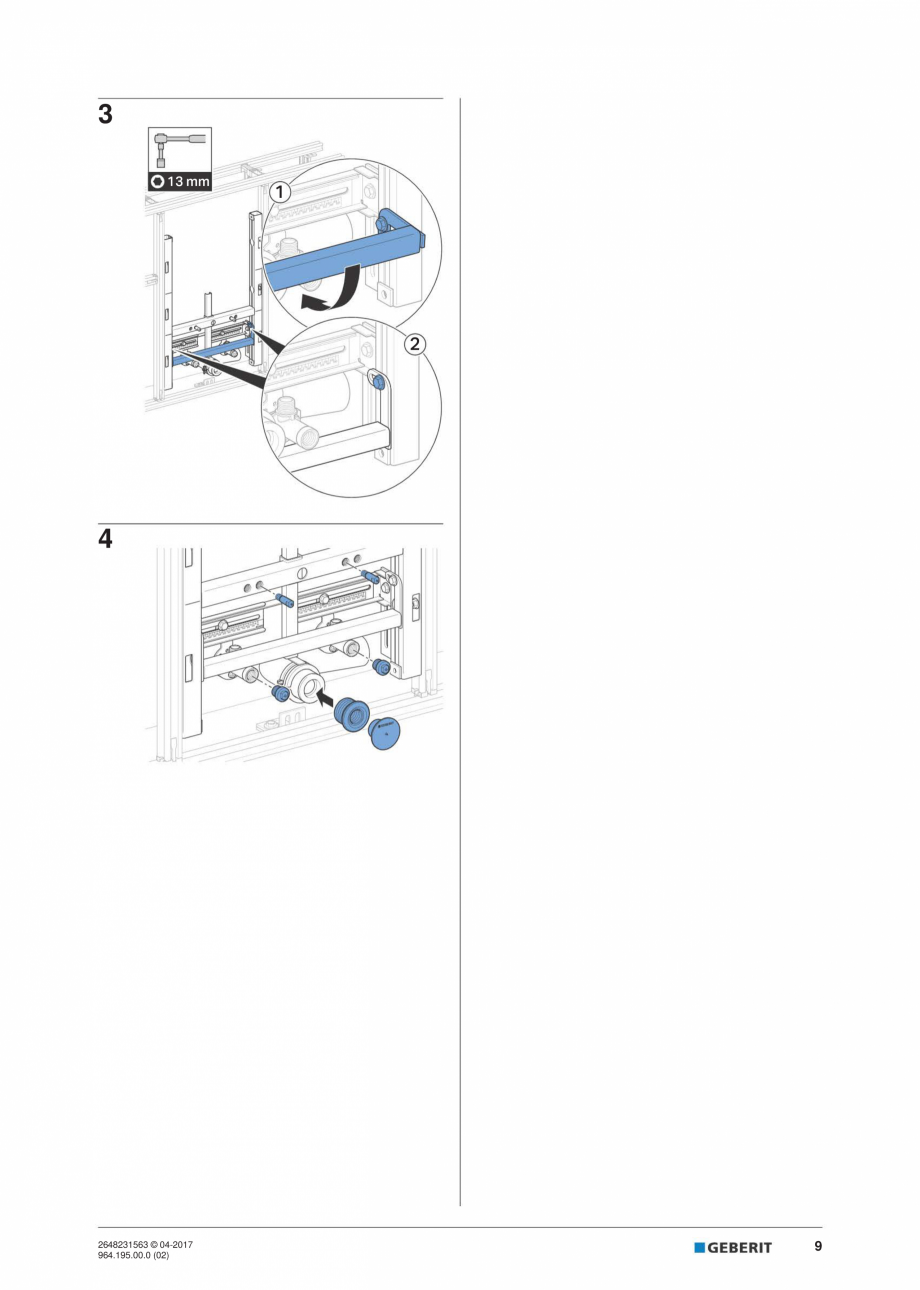 3

13 mm

1

2

4

2648231563 © 04-2017
964.195.00.0 (02)

GEBERIT

9