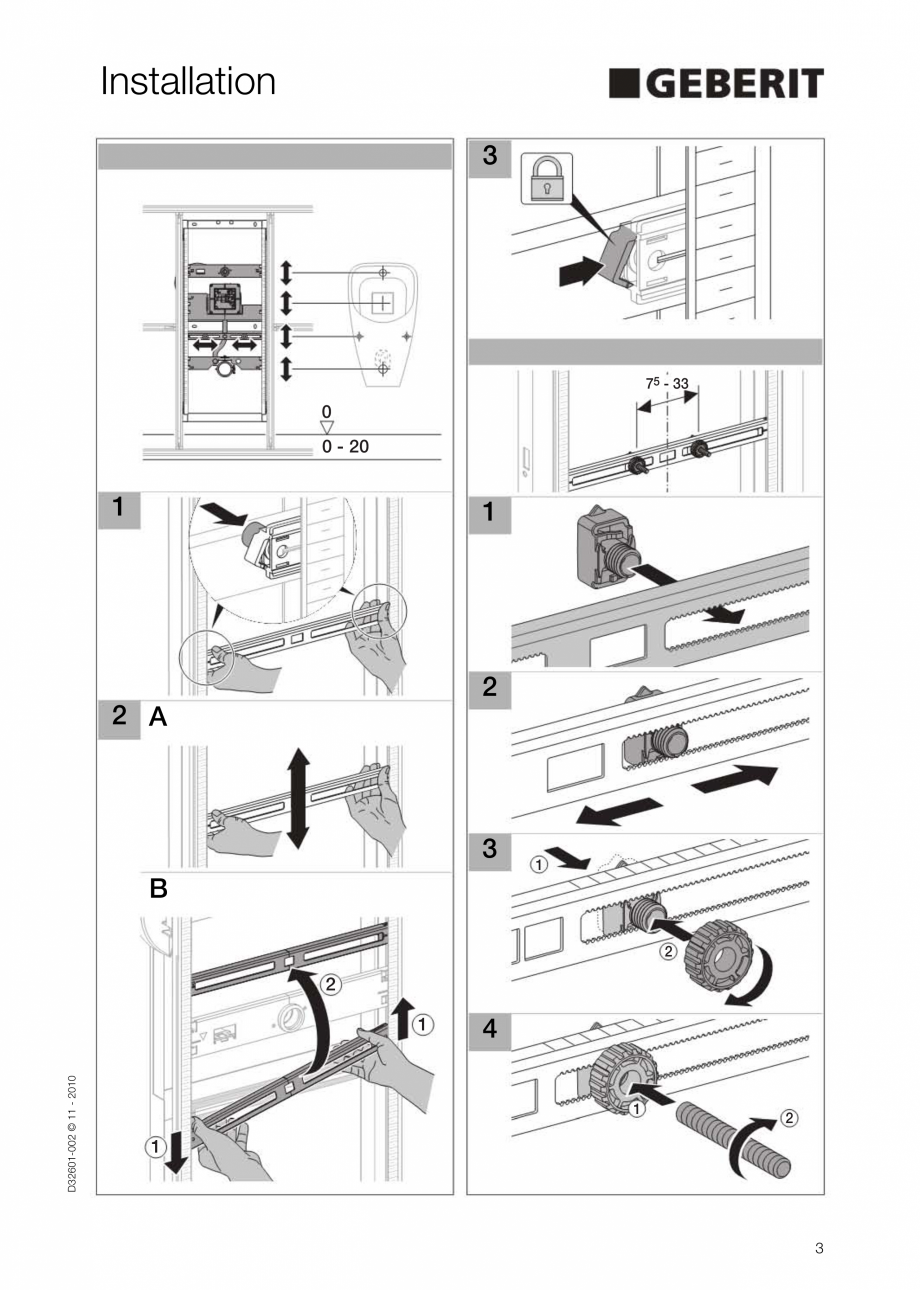 Installation

GEBERIT

0

0 - 20

1

2 A

B

②

①

①

3

$7^5$ - 33

1

2

3

①

②

4

①

②

D32601-002 © 11 - 2010

3