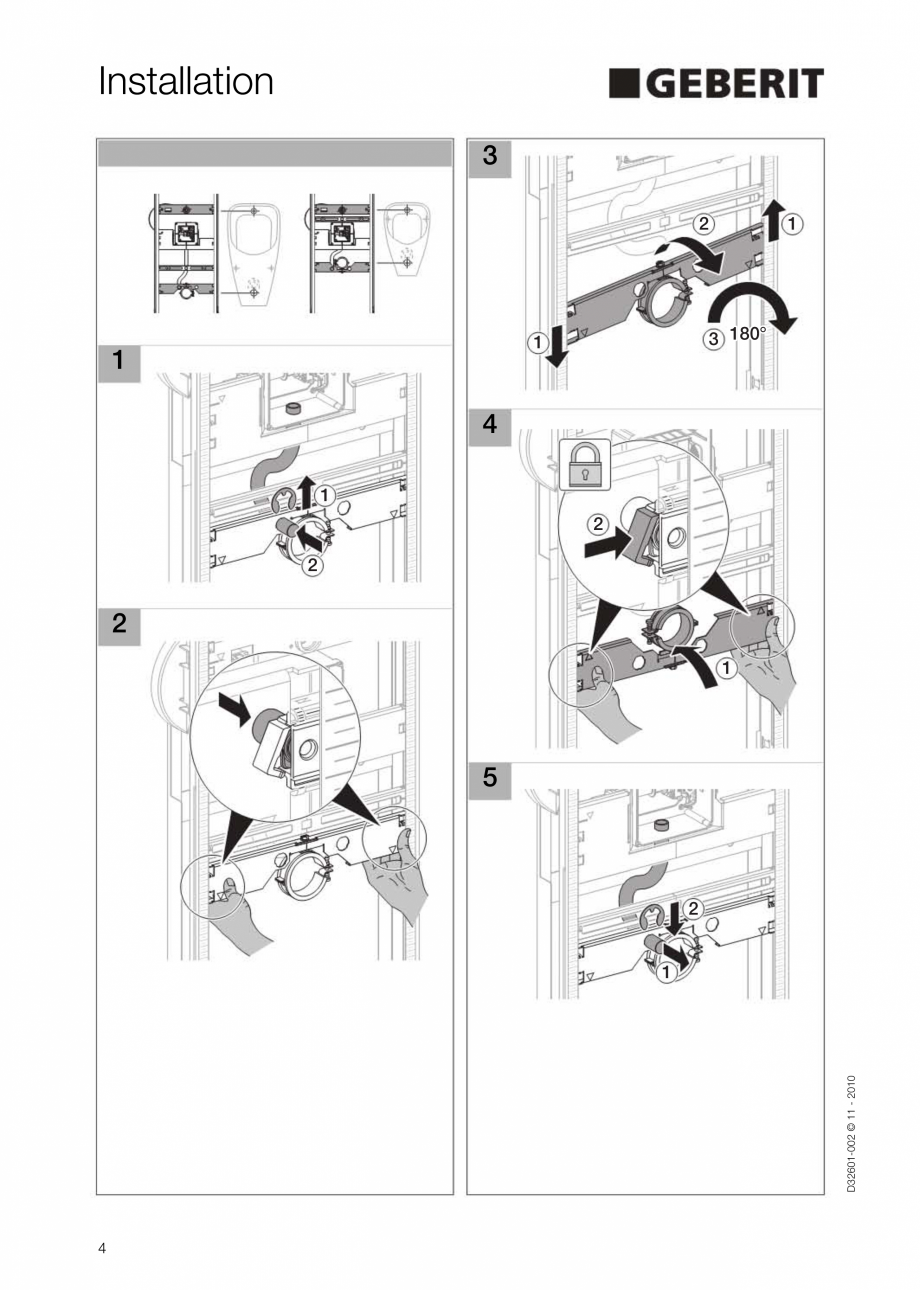 Installation

GEBERIT

1

①

②

2

3

②

①

①

③ 180°

4

②

①

5

②

①

D32601-002 © 11 - 2010

4