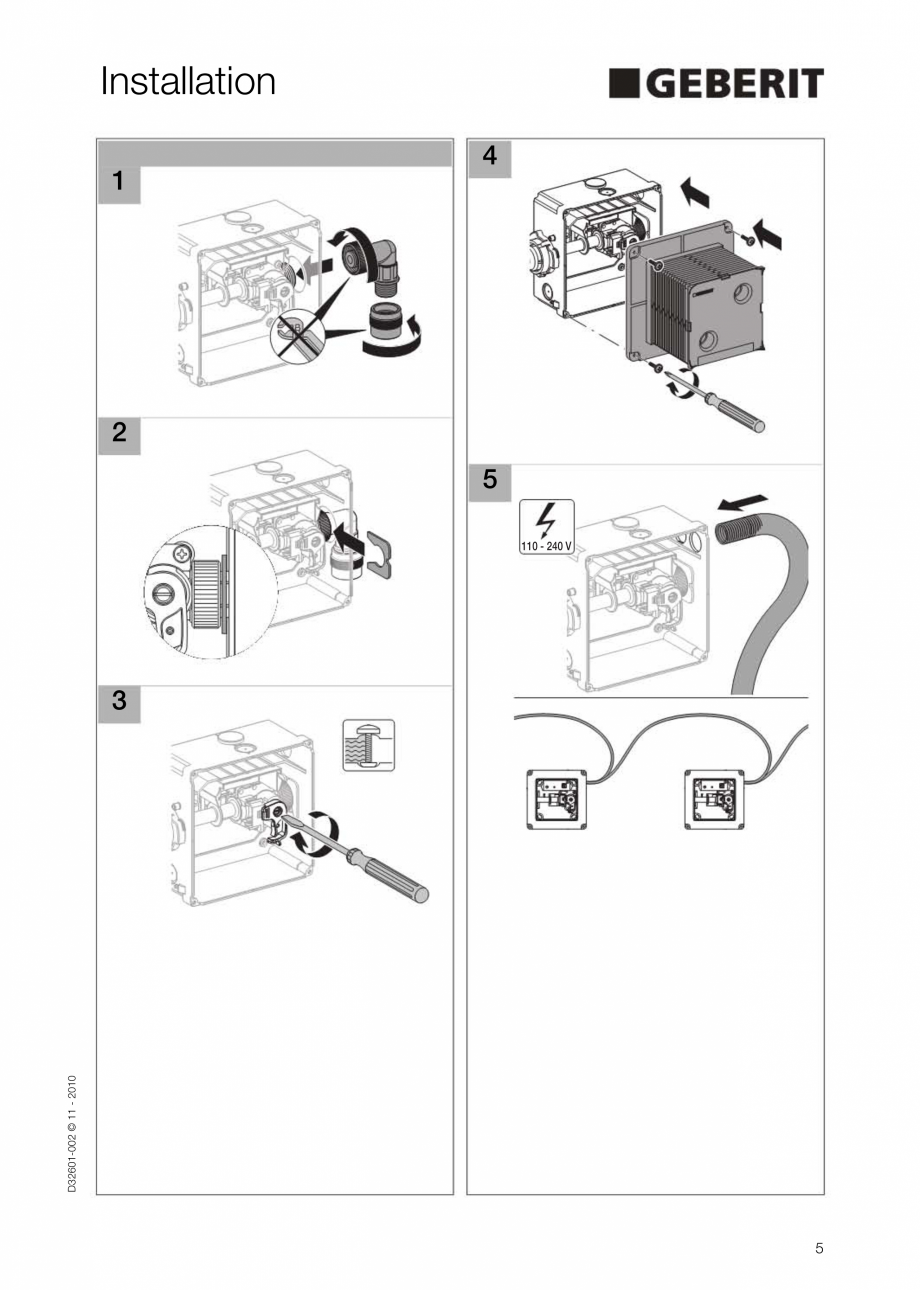 Installation

GEBERIT

1

2

3

4

5

110 - 240 V

D32601-002 © 11 - 2010

5