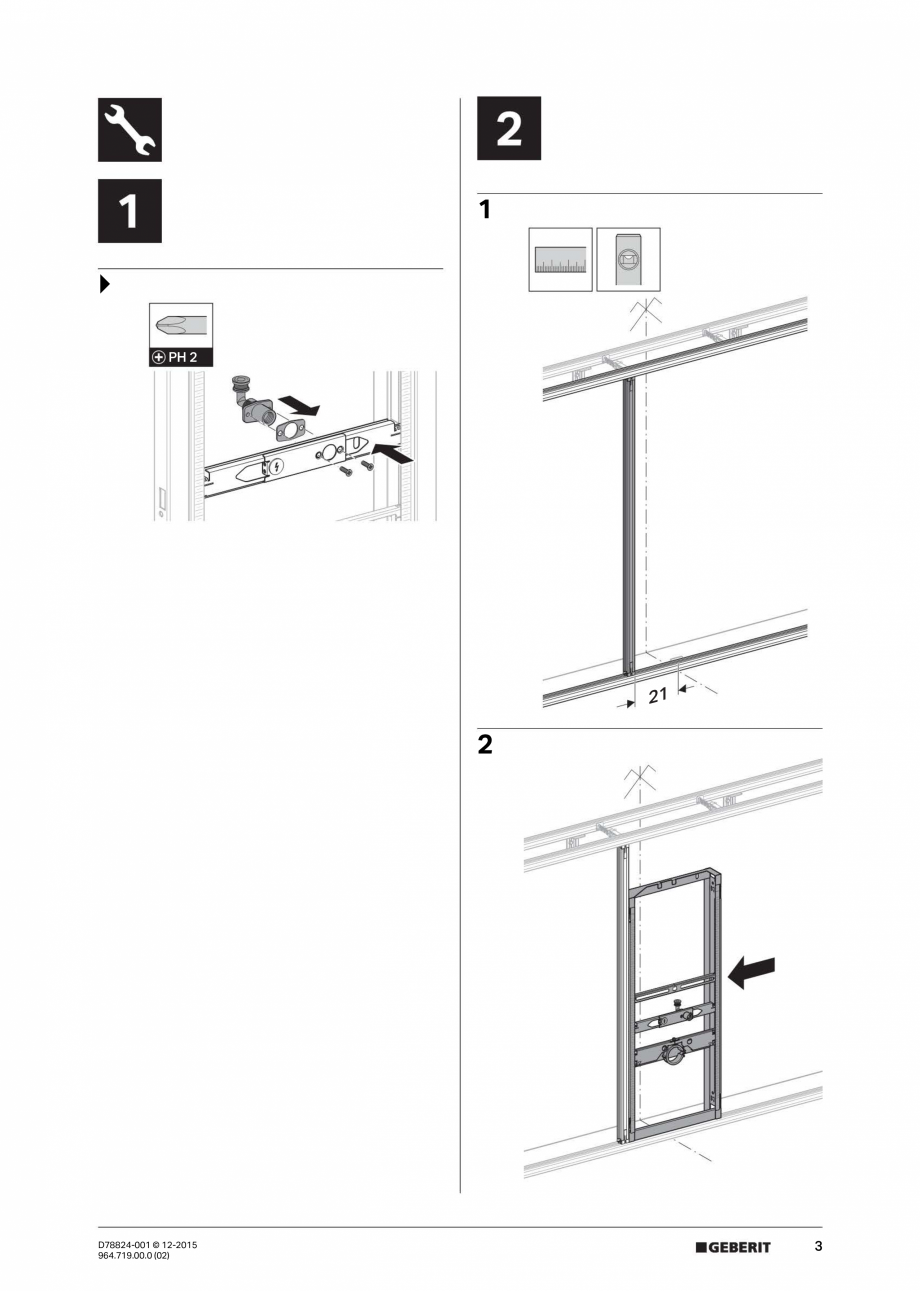 1

PH 2

2

1

21

2

D78824-001 © 12-2015
964.719.00.0 (02)

GEBERIT

3