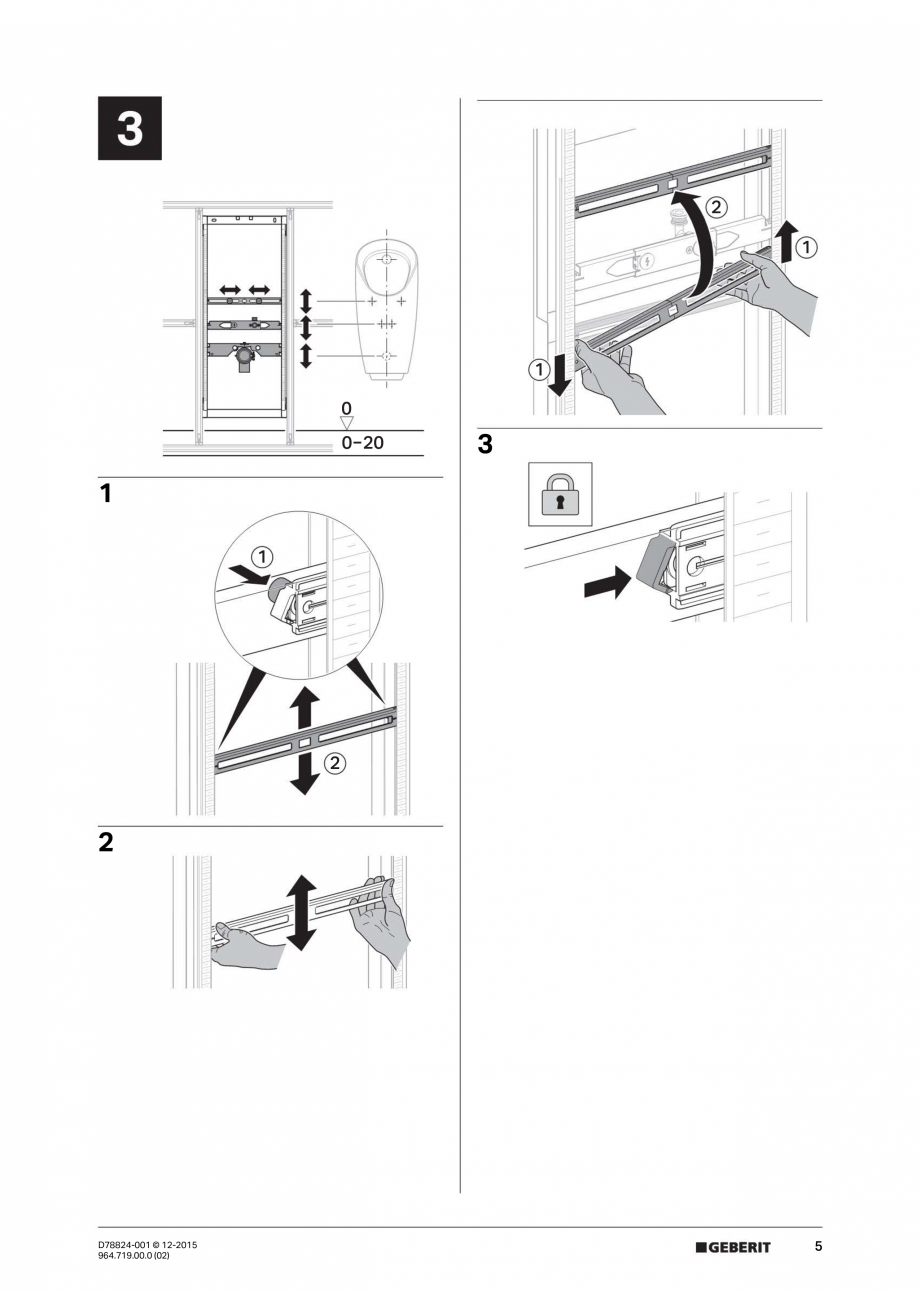 3

0
0–20

1

①

②

2

②

①

①

3

D78824-001 © 12-2015
964.719.00.0 (02)

GEBERIT

5