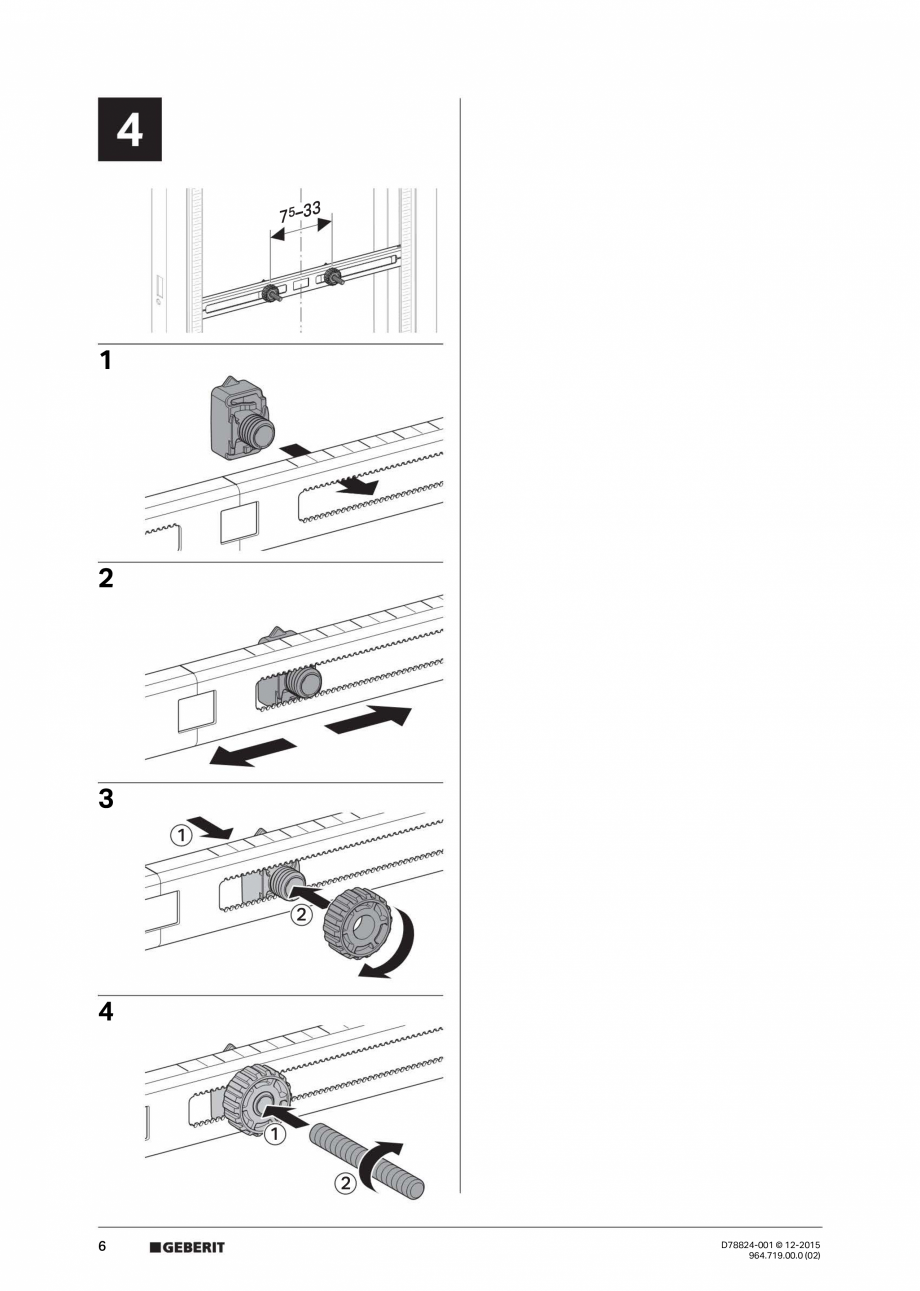 4

$7^5$–33

1

2

3

①

②

4

①

②

6 GEBERIT

D78824-001 © 12-2015
964.719.00.0 (02)