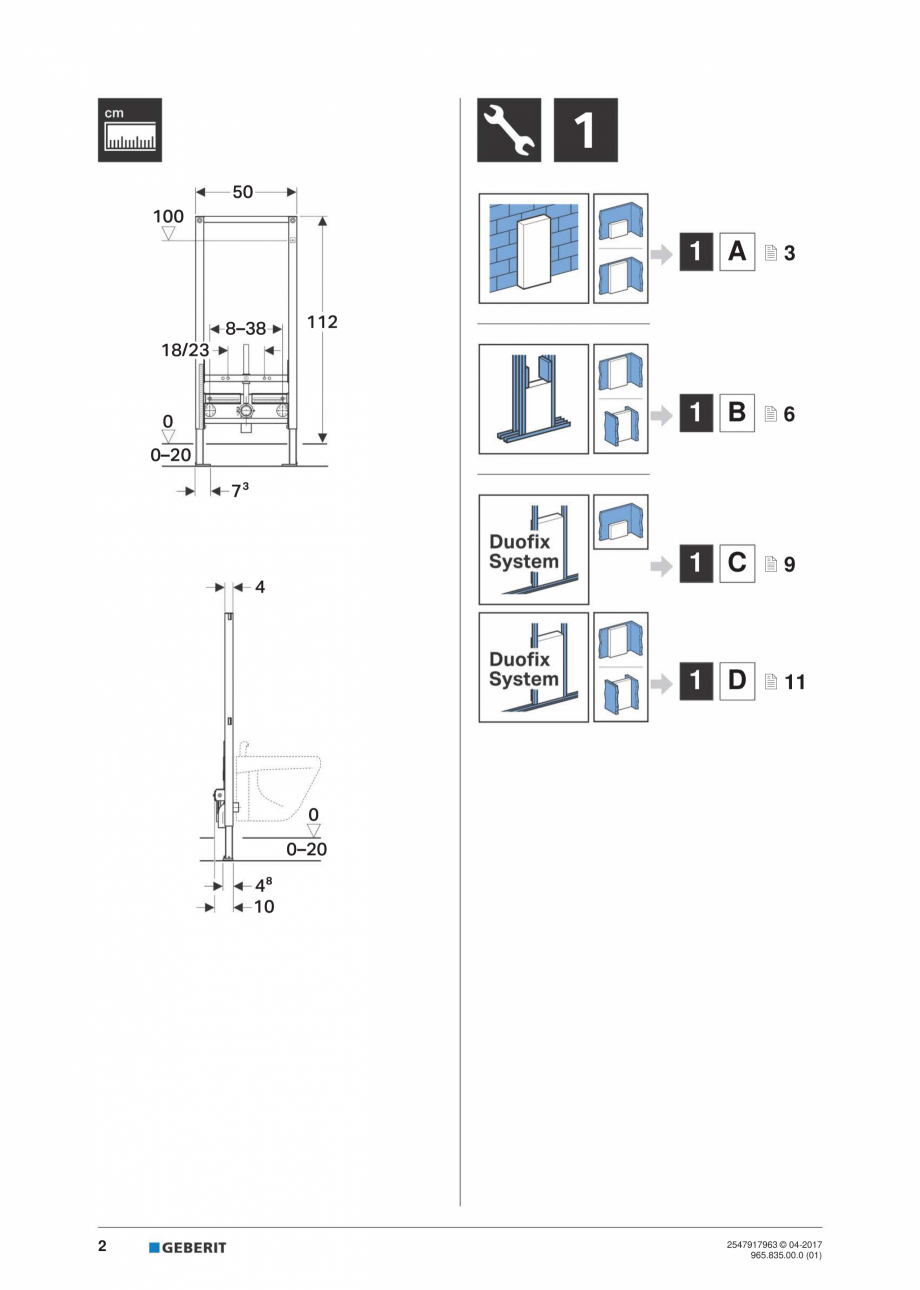 cm

50
100
112
8–38
18/23
0
0–20
$7^3$

4
0
0–20
$4^8$
10

1

1 A 3

1 B 6

Duofix System

1 C 9

Duofix System

1 D 11

2 GEBERIT

2547917963 © 04-2017
965.835.00.0 (01)