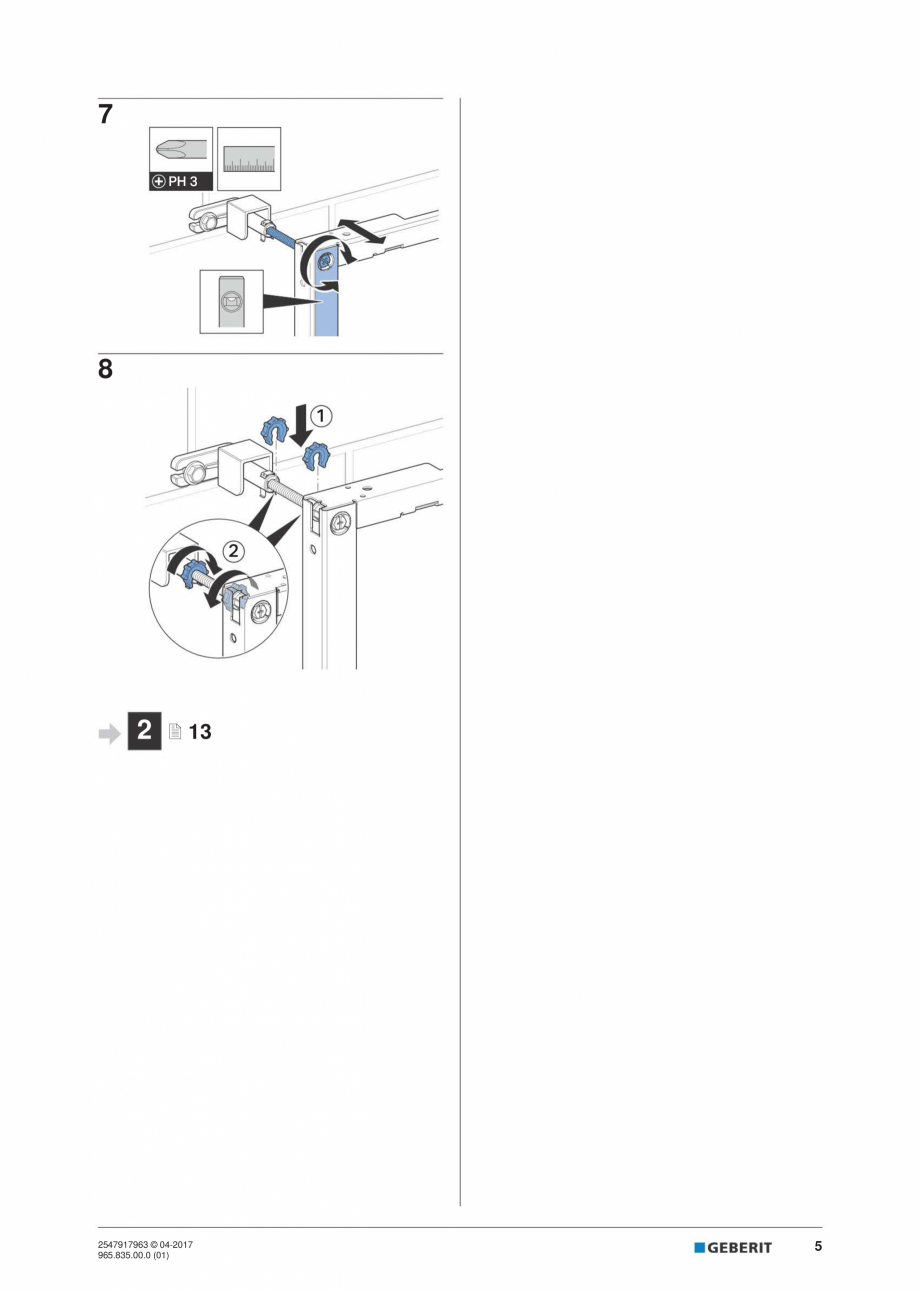 7

PH 3

8

1

2

2 13

2547917963 © 04-2017
965.835.00.0 (01)

GEBERIT 5