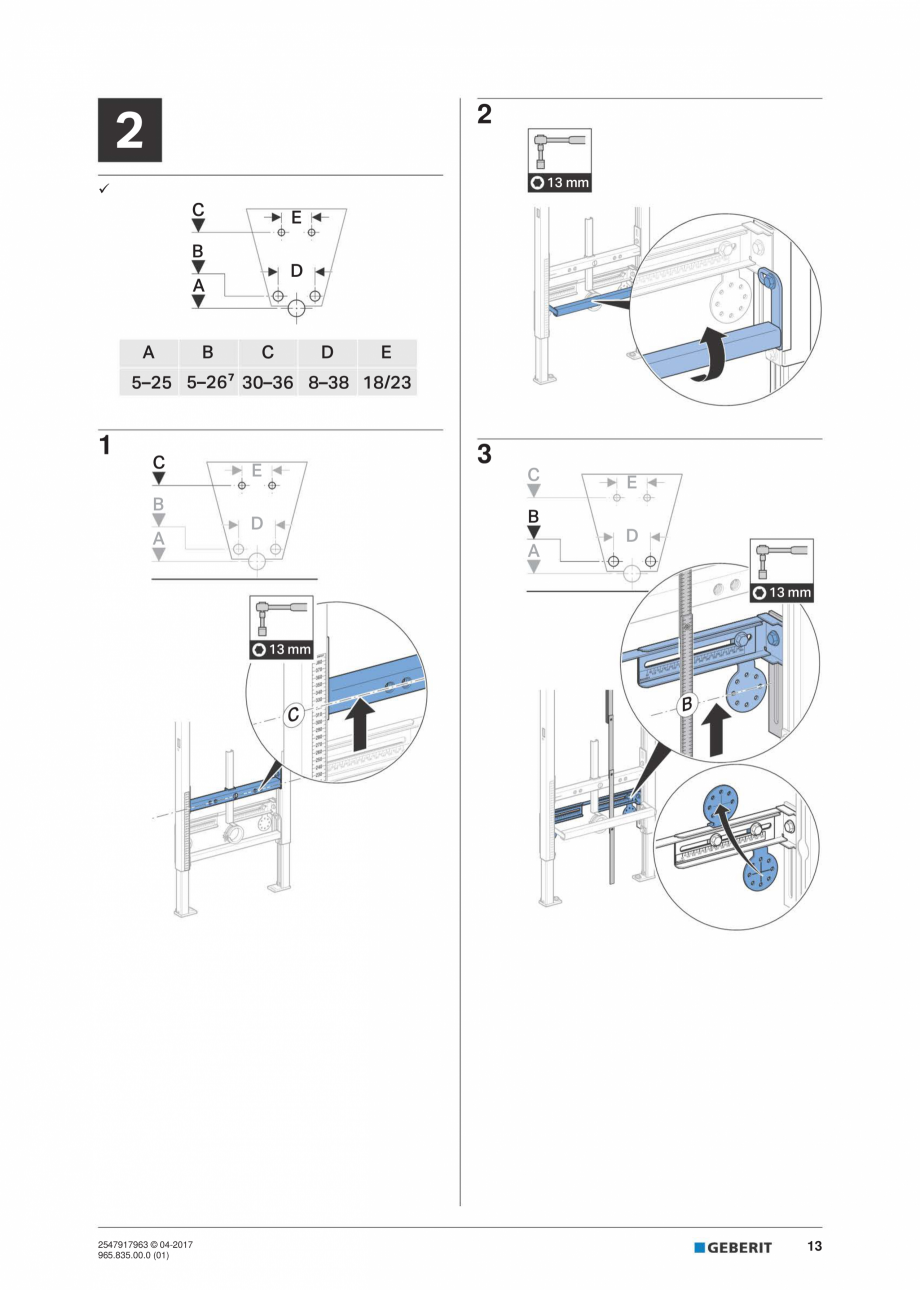 2

✓

C
E
B
D
A

| A | B | C | D | E |
|---|---|---|---|---|
| 5–25 | 5–26⁷ | 30–36 | 8–38 | 18/23 |

1

C
E
B
D
A

13 mm

C

2

13 mm

3

C
E
B
D
A

13 mm

B

2547917963 © 04-2017
965.835.00.0 (01)

GEBERIT

13