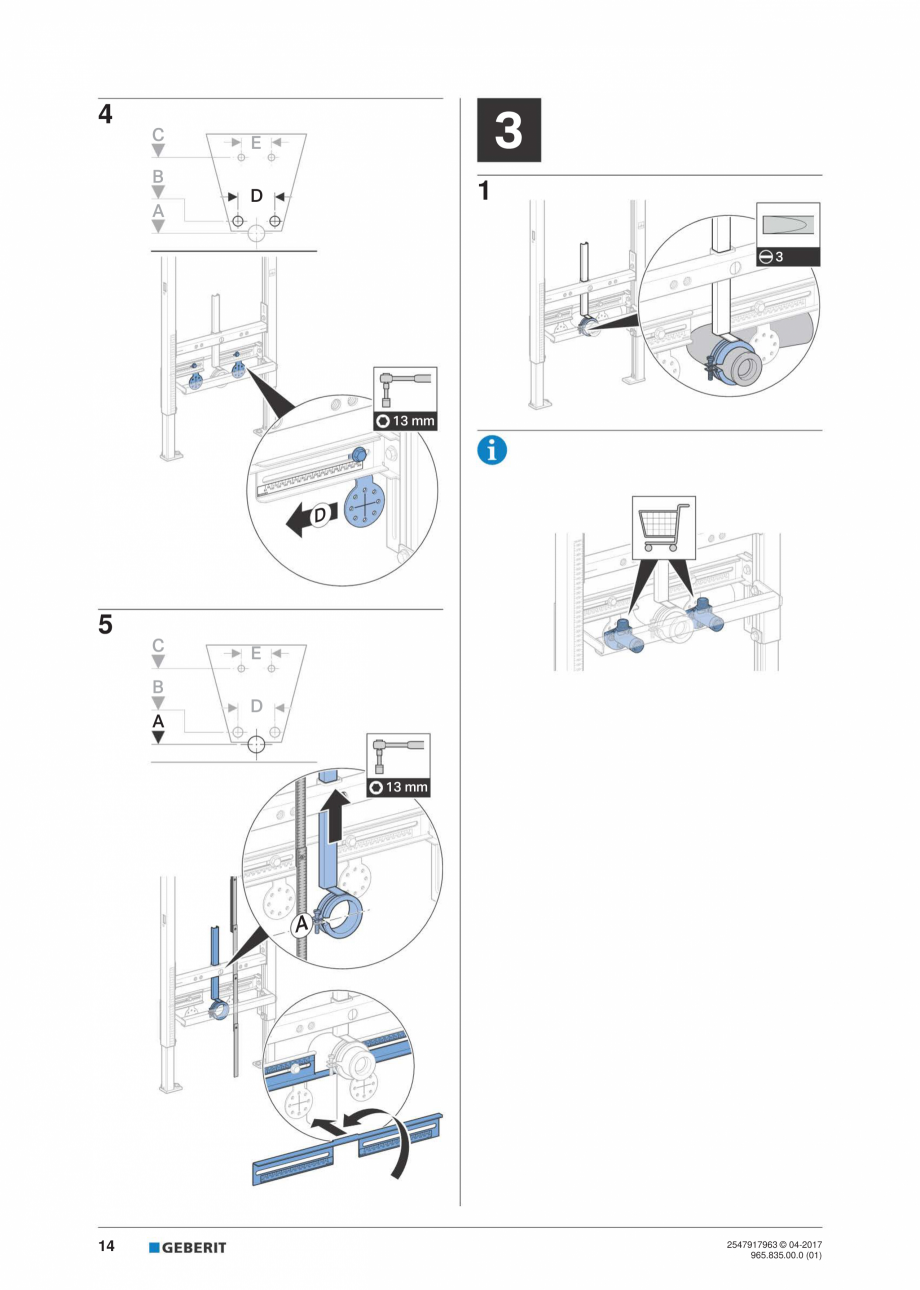 4

C
E
B
D
A

13 mm

D

5

C
E
B
D
A

13 mm

A

3

1

3

14 GEBERIT

2547917963 © 04-2017
965.835.00.0 (01)