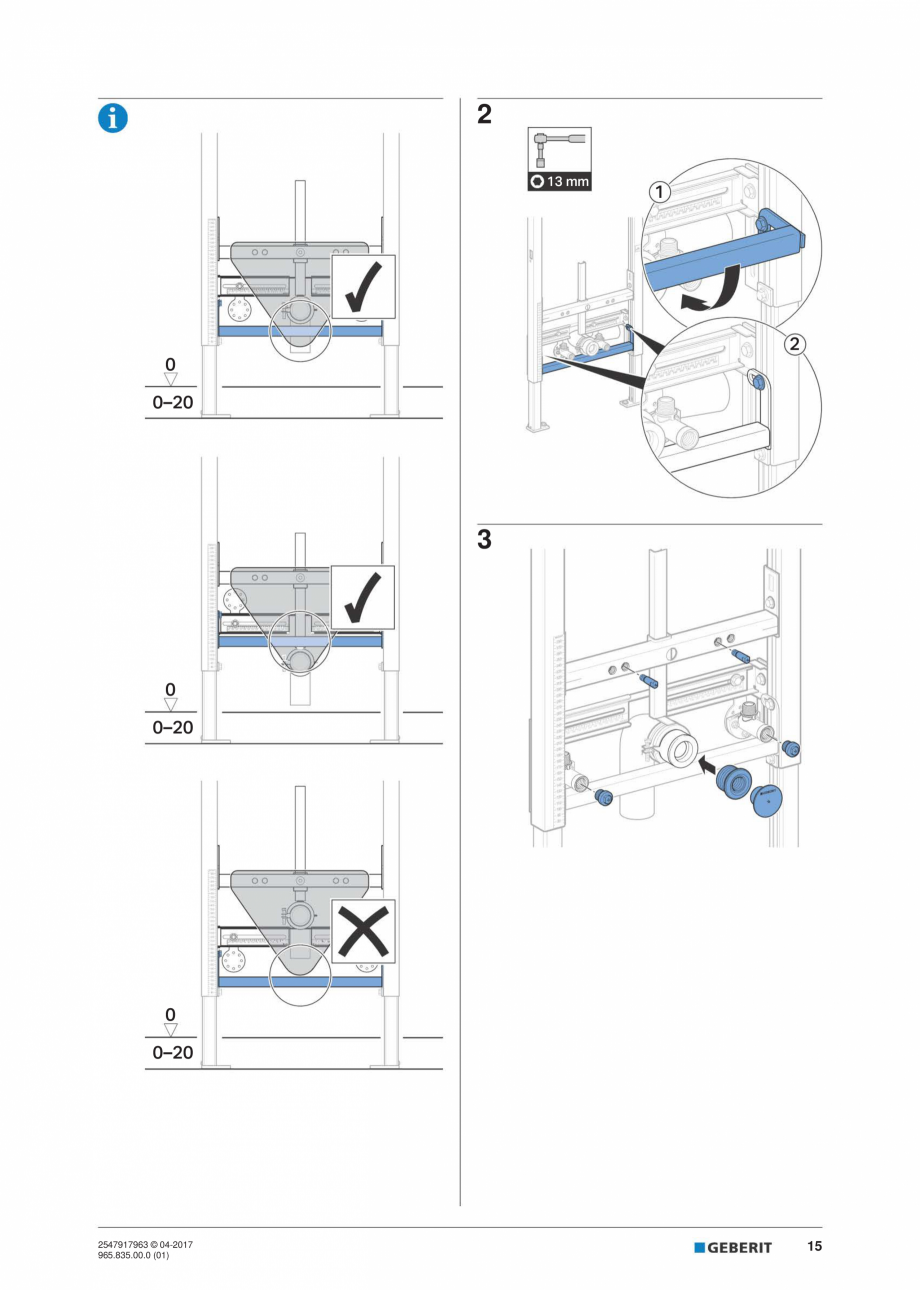 0
0–20

0
0–20

0
0–20

2

13 mm

1

2

3

2547917963 © 04-2017
965.835.00.0 (01)

GEBERIT

15