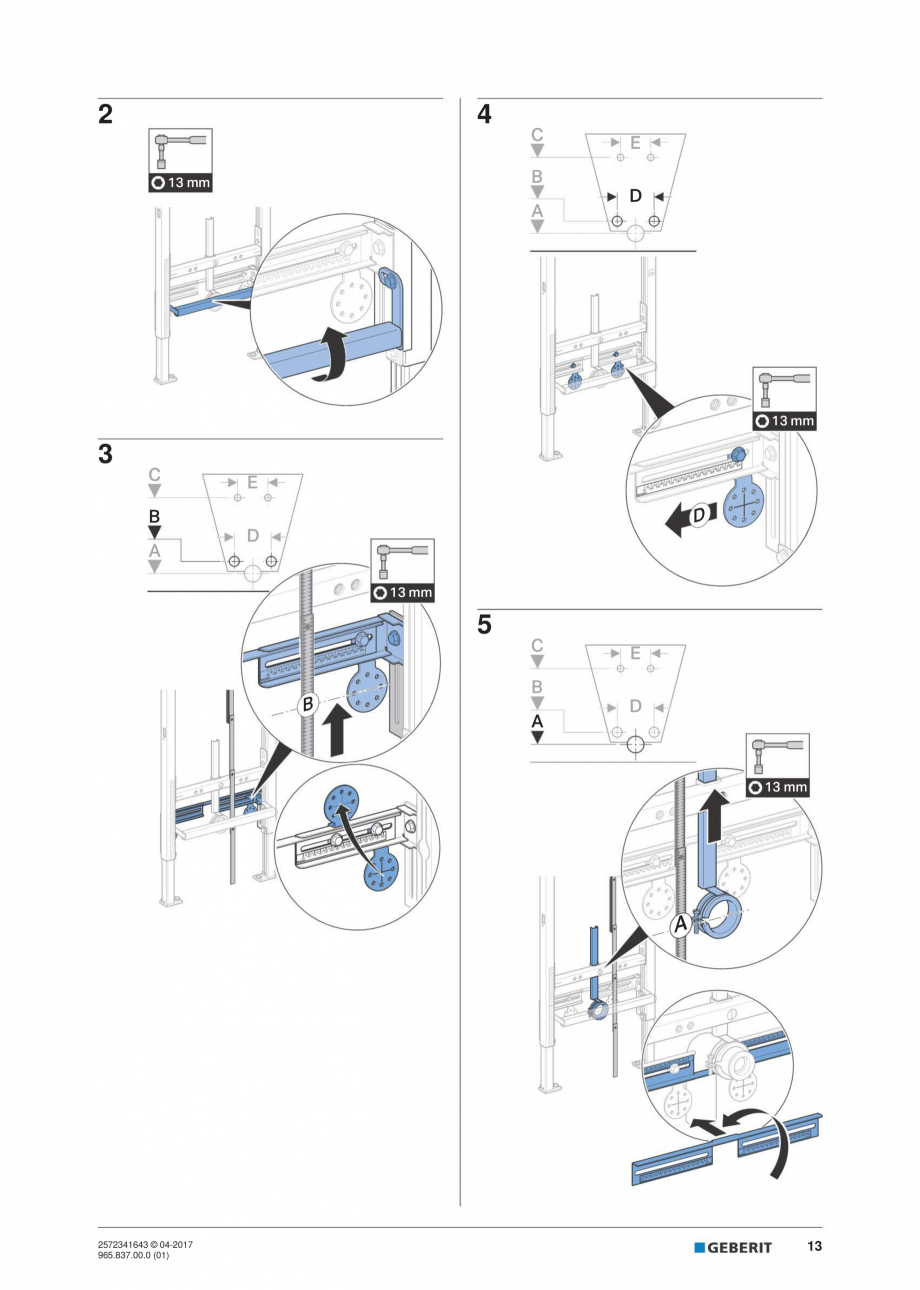 2

13 mm

3

C
E
B
D
A

13 mm

B

4

C
E
B
D
A

13 mm

D

5

C
E
B
D
A

13 mm

A

2572341643 © 04-2017
965.837.00.0 (01)

GEBERIT

13