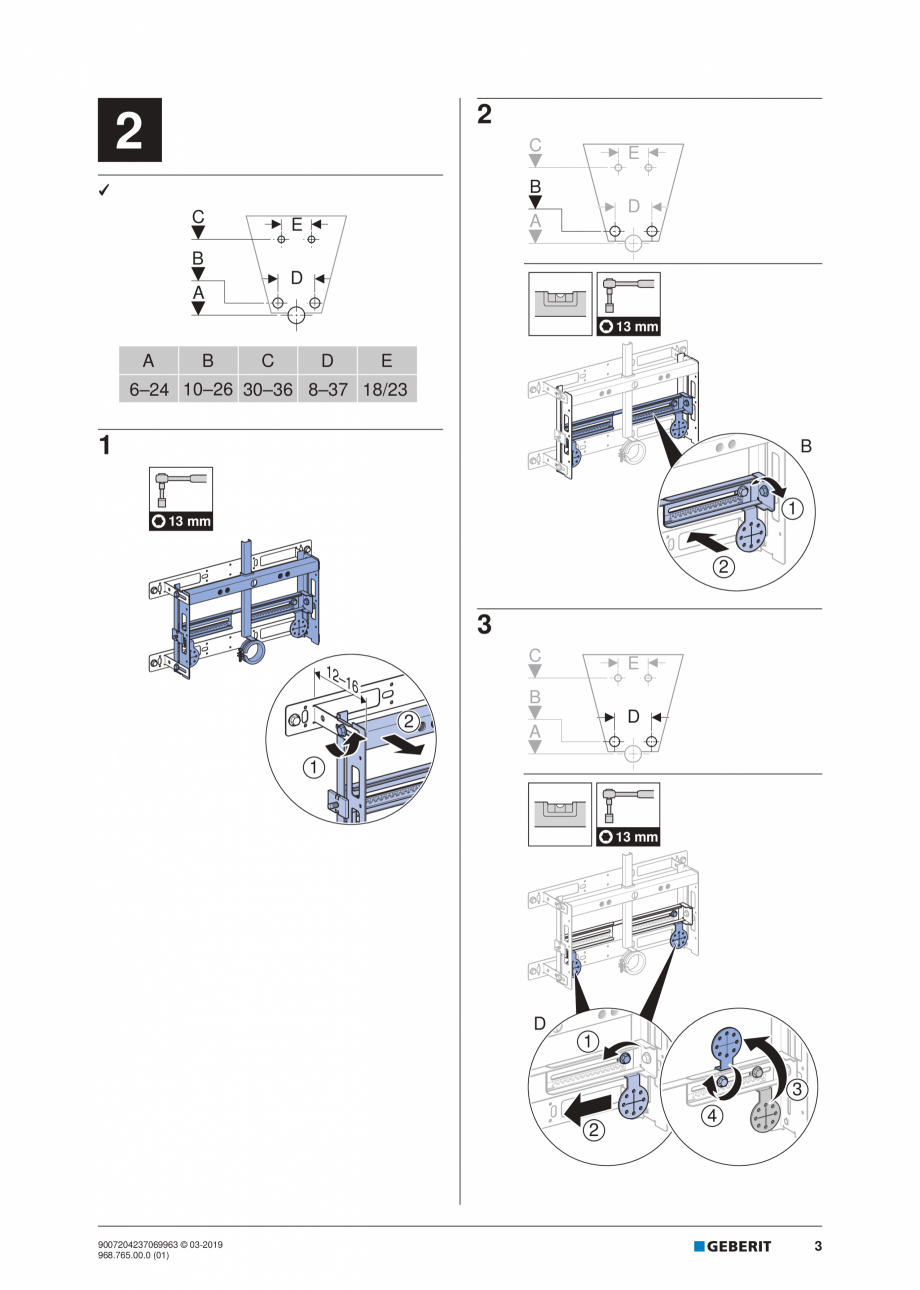 2

✓

C
E
B
D
A

| A | B | C | D | E |
|---|---|---|---|---|
| 6–24 | 10–26 | 30–36 | 8–37 | 18/23 |

1

13 mm

12–16
2
1

2

C
E
B
D
A

13 mm

B
1
2

3

C
E
B
D
A

13 mm

D
1
2
3
4

9007204237069963 © 03-2019
968.765.00.0 (01)

GEBERIT

3