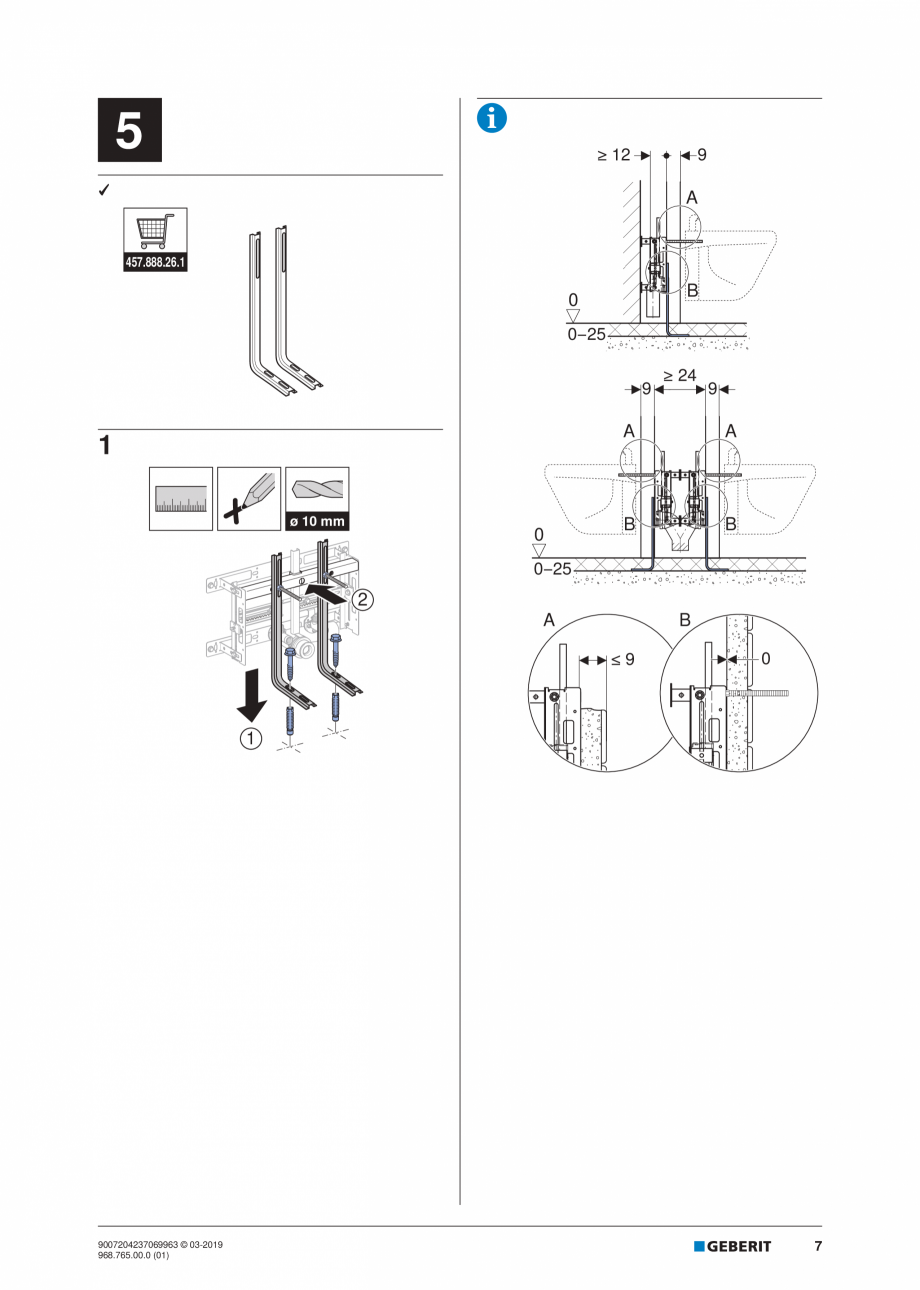 5

✓

457.888.26.1

1

ø 10 mm

②

①

≥ 12
9

A

B

0

0–25

≥ 24

9 9

A A

B B

0

0–25

A

≤ 9

B

0

9007204237069963 © 03-2019
968.765.00.0 (01)

GEBERIT

7