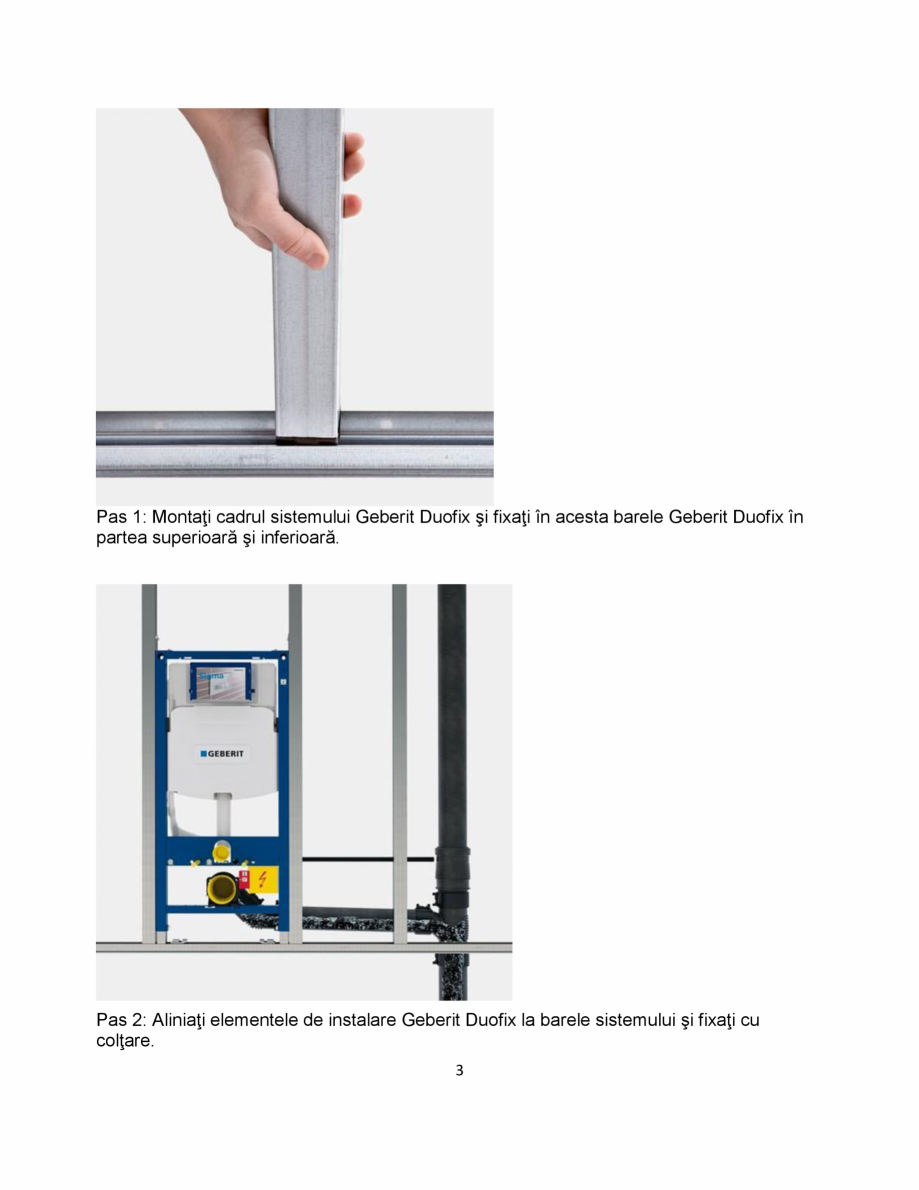 Pas 1: Montaţi cadrul sistemului Geberit Duofix şi fixaţi în acesta barele Geberit Duofix în partea superioară şi inferioară.

GEBERIT

Pas 2: Aliniaţi elementele de instalare Geberit Duofix la barele sistemului şi fixaţi cu colţare.

3