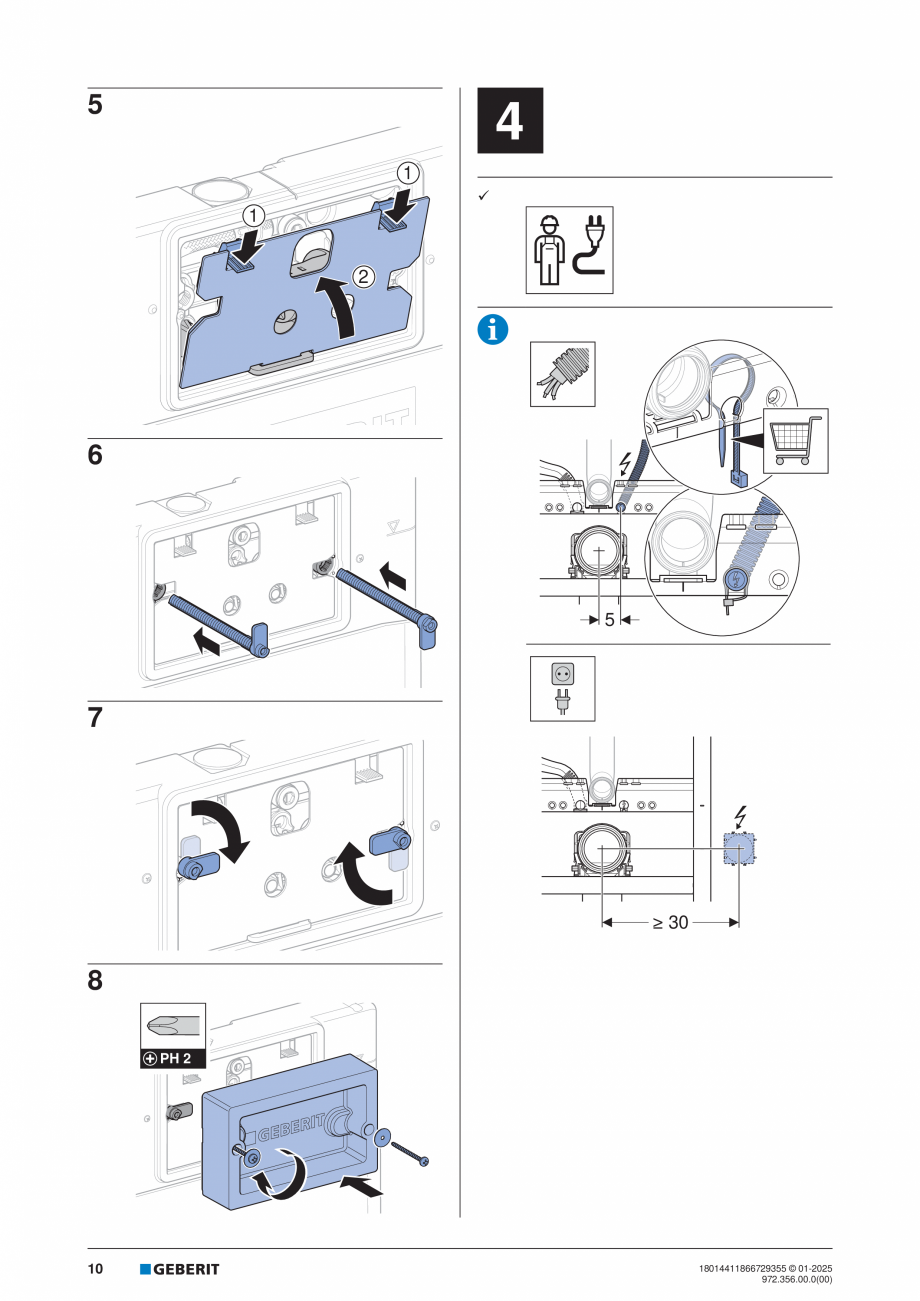 5

1
1
2

6

7

8

PH 2

GEBERIT

4

✓

5

≥ 30

10 GEBERIT

18014411866729355 © 01-2025
972.356.00.0(00)