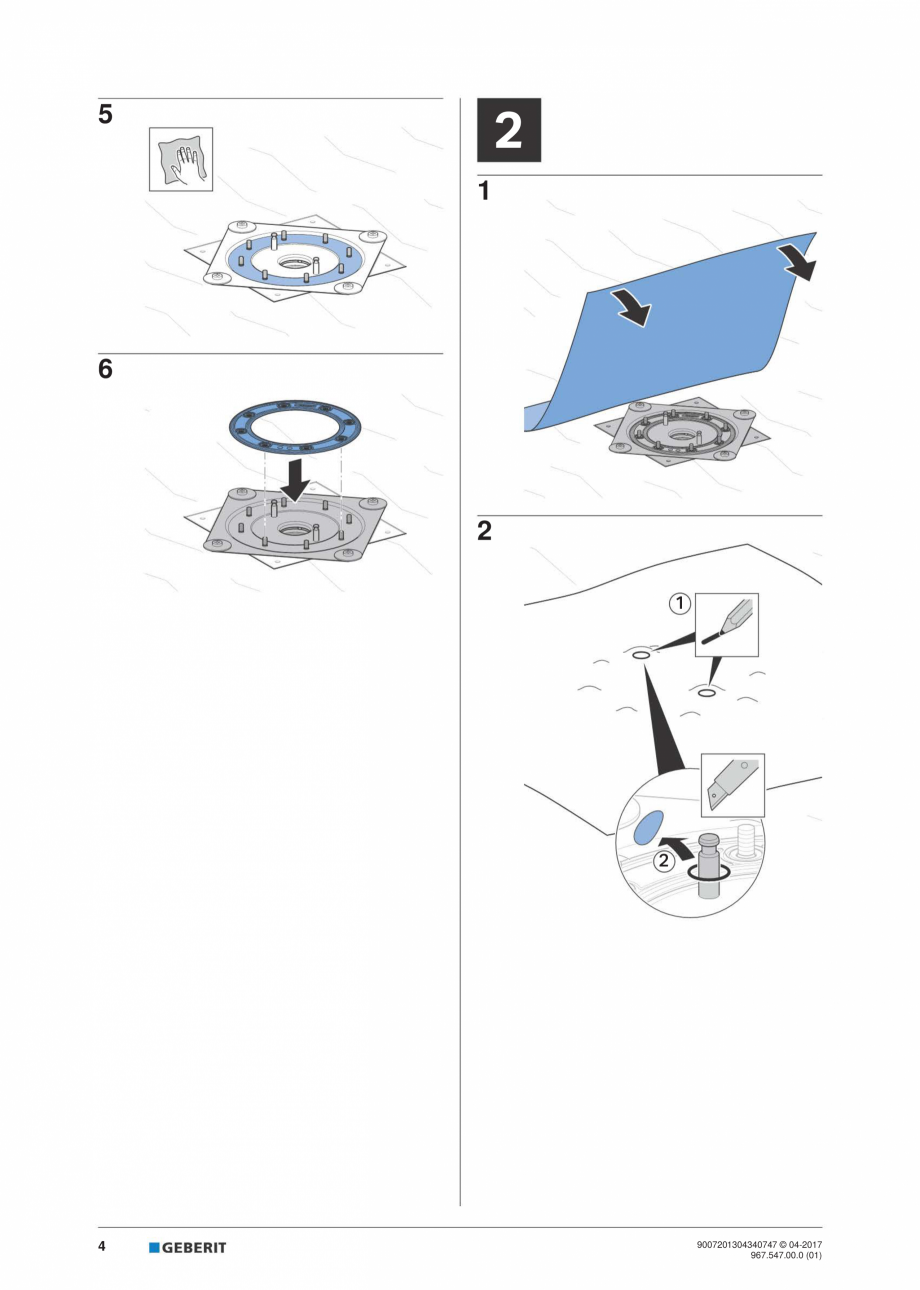 5

6

2

1

2

①

②

4 GEBERIT

9007201304340747 © 04-2017
967.547.00.0 (01)