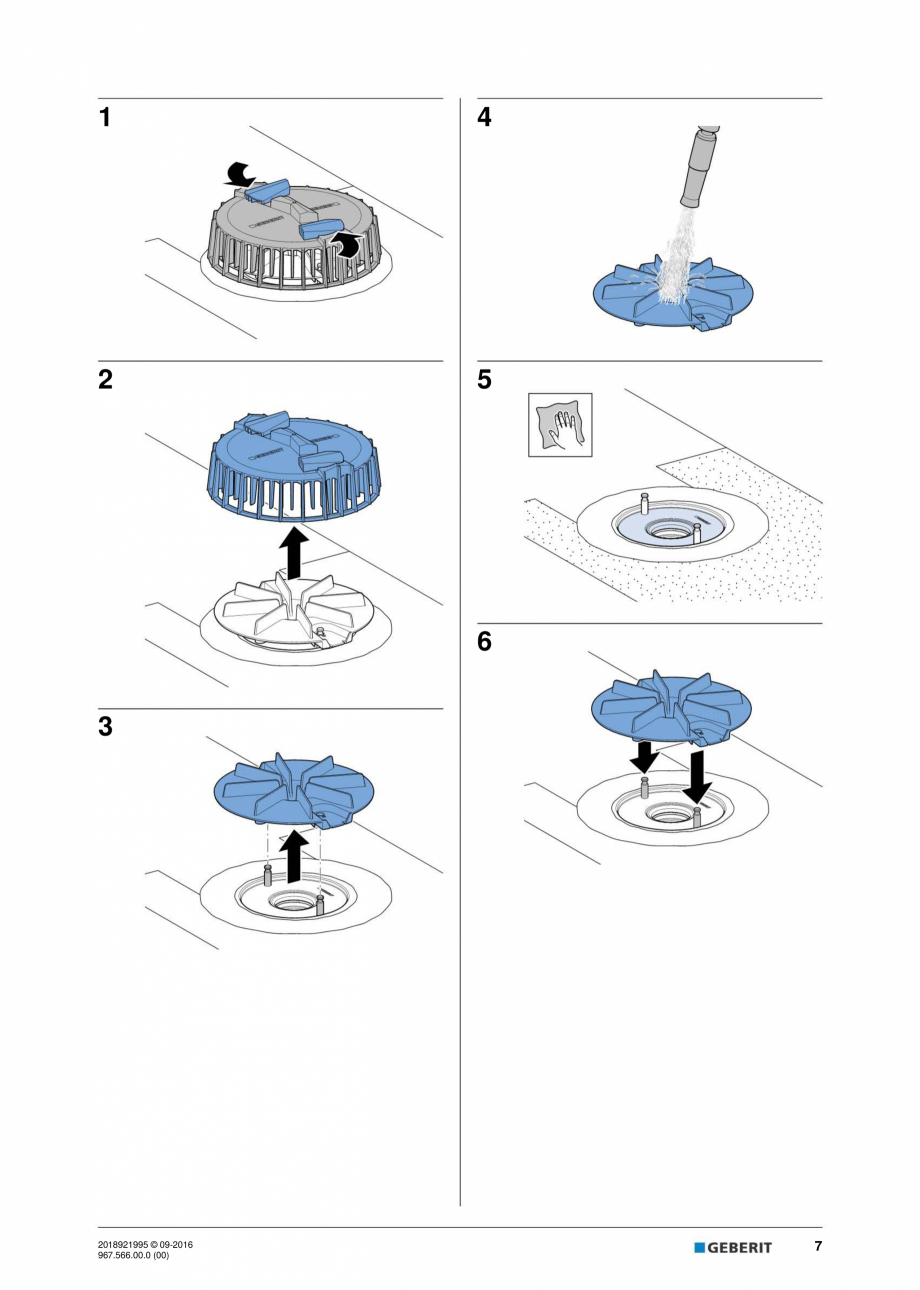 1

2

3

4

5

6

2018921995 © 09-2016
967.566.00.0 (00)

GEBERIT

7