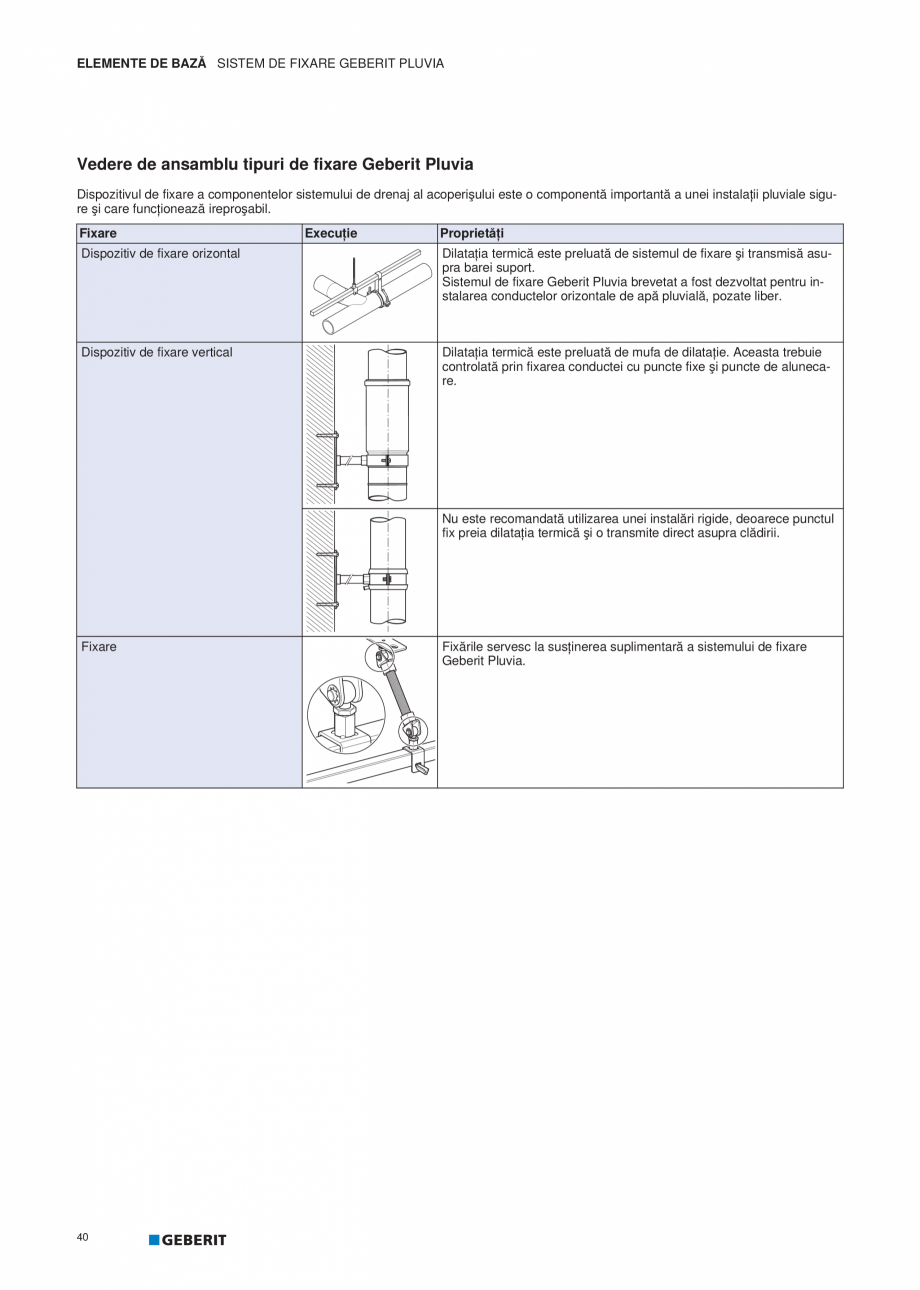 ELEMENTE DE BAZĂ SISTEM DE FIXARE GEBERIT PLUVIA

Vedere de ansamblu tipuri de fixare Geberit Pluvia

Dispozitivul de fixare a componentelor sistemului de drenaj al acoperişului este o componentă importantă a unei instalaţii pluviale sigure şi care funcţionează ireproşabil.

| Fixare | Execuţie | Proprietăţi |
|---|---|---|
| Dispozitiv de fixare orizontal | | Dilataţia termică este preluată de sistemul de fixare şi transmisă asupra barei suport. Sistemul de fixare Geberit Pluvia brevetat a fost dezvoltat pentru instalarea conductelor orizontale de apă pluvială, pozate liber. |
| Dispozitiv de fixare vertical | | Dilataţia termică este preluată de mufa de dilataţie. Aceasta trebuie controlată prin fixarea conductei cu puncte fixe şi puncte de alunecare. |
| | | Nu este recomandată utilizarea unei instalări rigide, deoarece punctul fix preia dilataţia termică şi o transmite direct asupra clădirii. |
| Fixare | | Fixările servesc la susţinerea suplimentară a sistemului de fixare Geberit Pluvia. |

40 GEBERIT