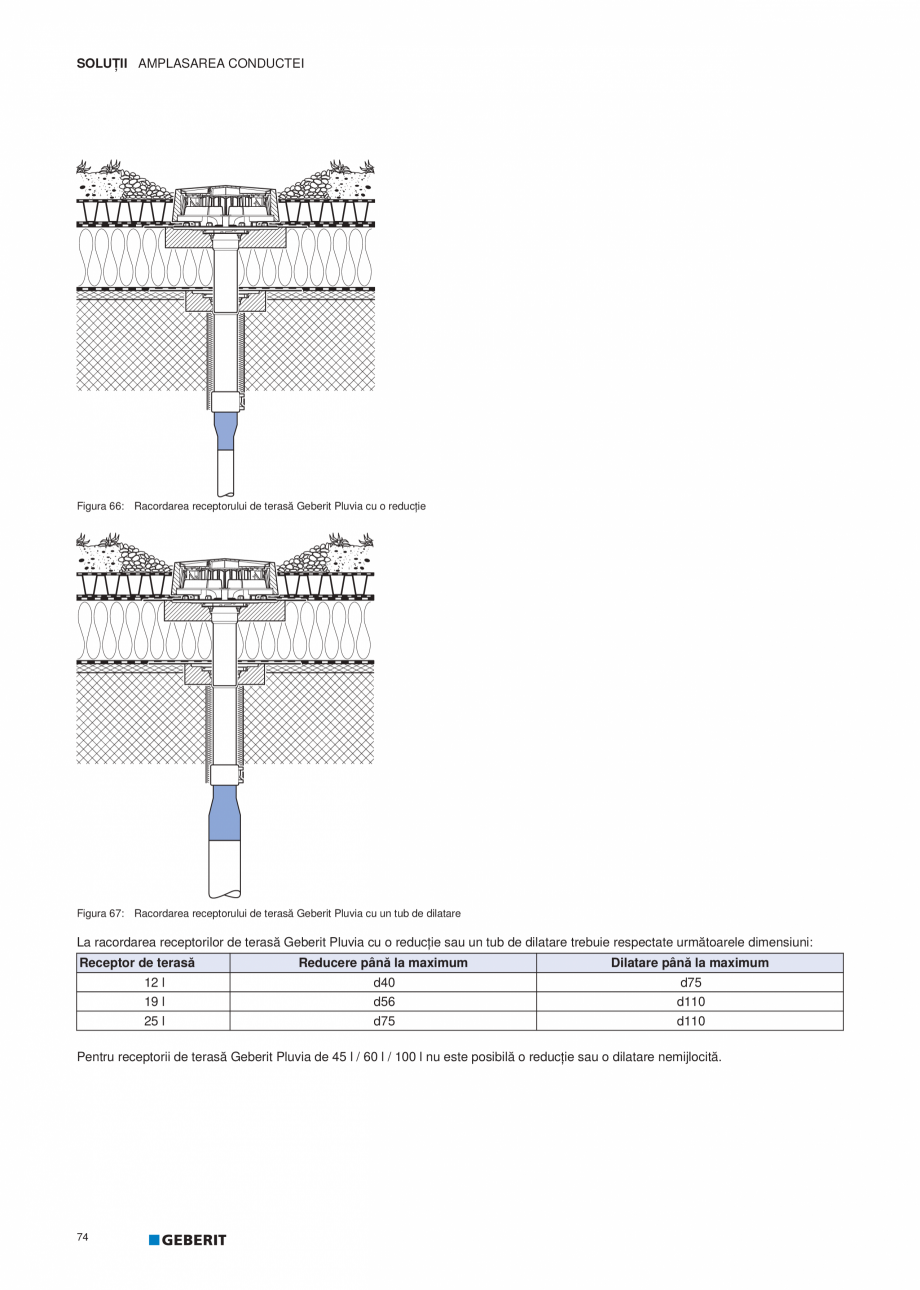 SOLUȚII AMPLASAREA CONDUCTEI

Figura 66: Racordarea receptorului de terasă Geberit Pluvia cu o reducție

Figura 67: Racordarea receptorului de terasă Geberit Pluvia cu un tub de dilatare

La racordarea receptorilor de terasă Geberit Pluvia cu o reducție sau un tub de dilatare trebuie respectate următoarele dimensiuni:

| Receptor de terasă | Reducere până la maximum | Dilatare până la maximum |
|---|---|---|
| 12 l | d40 | d75 |
| 19 l | d56 | d110 |
| 25 l | d75 | d110 |

Pentru receptorii de terasă Geberit Pluvia de 45 l / 60 l / 100 l nu este posibilă o reducție sau o dilatare nemijlocită.

74 GEBERIT