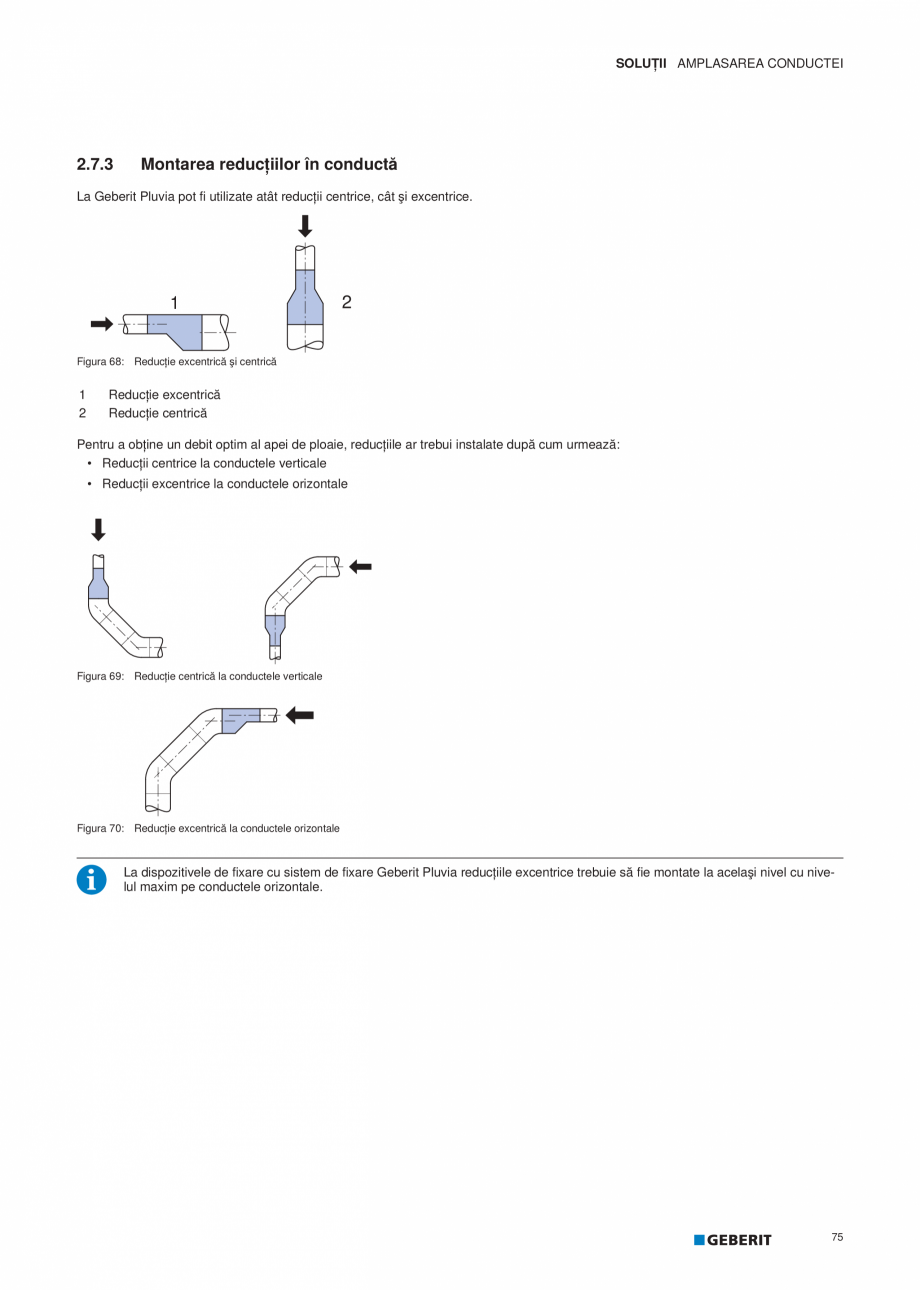 SOLUȚII AMPLASAREA CONDUCTEI

2.7.3 Montarea reducțiilor în conductă

La Geberit Pluvia pot fi utilizate atât reducții centrice, cât şi excentrice.

1

2

Figura 68: Reducție excentrică şi centrică

1 Reducție excentrică
2 Reducție centrică

Pentru a obține un debit optim al apei de ploaie, reducțiile ar trebui instalate după cum urmează:
• Reducții centrice la conductele verticale
• Reducții excentrice la conductele orizontale

Figura 69: Reducție centrică la conductele verticale

Figura 70: Reducție excentrică la conductele orizontale

La dispozitivele de fixare cu sistem de fixare Geberit Pluvia reducțiile excentrice trebuie să fie montate la acelaşi nivel cu nivelul maxim pe conductele orizontale.

GEBERIT

75