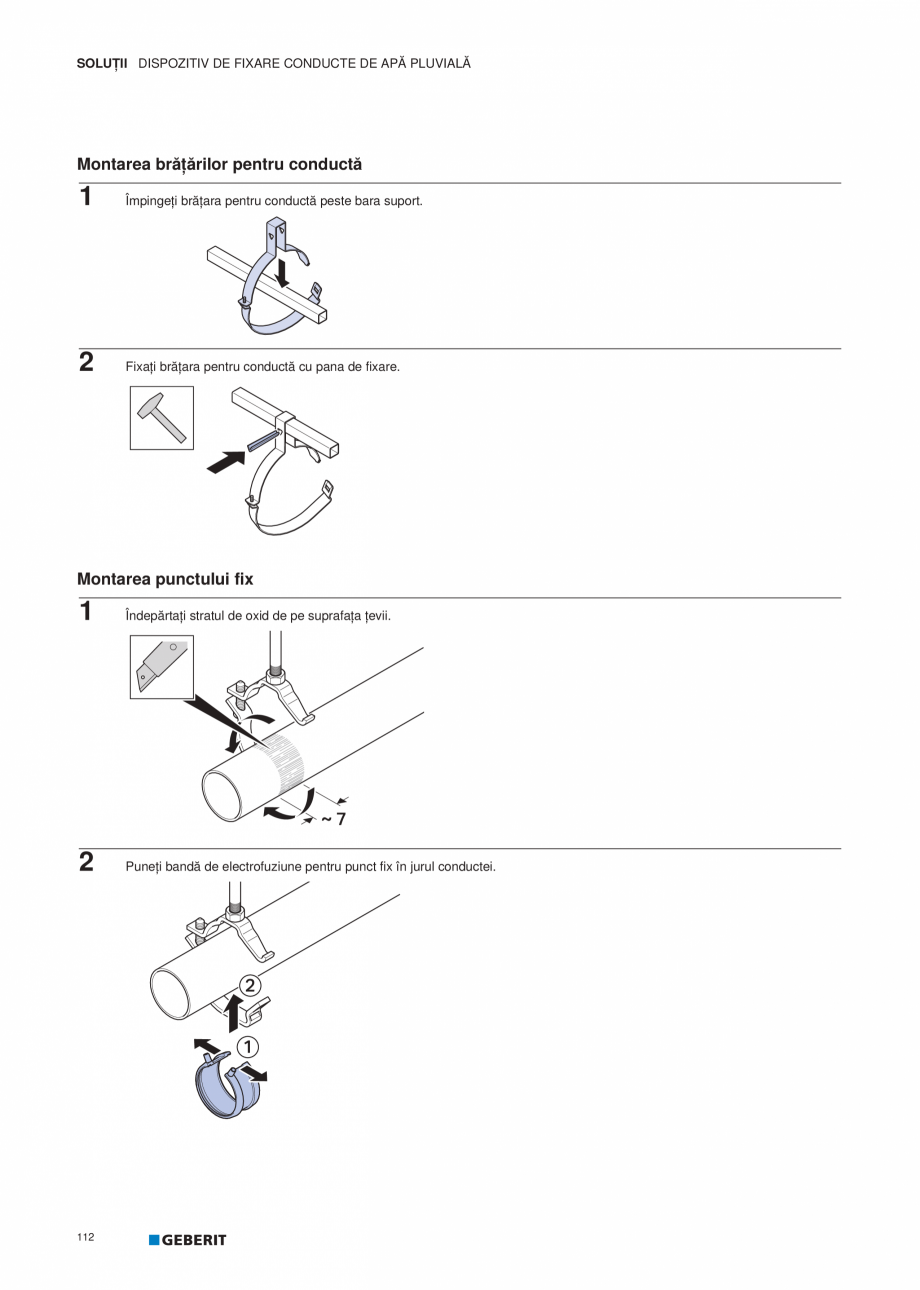 SOLUȚII DISPOZITIV DE FIXARE CONDUCTE DE APĂ PLUVIALĂ

Montarea brățărilor pentru conductă

1 Împingeți brățara pentru conductă peste bara suport.

2 Fixați brățara pentru conductă cu pana de fixare.

Montarea punctului fix

1 Îndepărtați stratul de oxid de pe suprafața țevii.

~ 7

2 Puneți bandă de electrofuziune pentru punct fix în jurul conductei.

2

1

112 GEBERIT