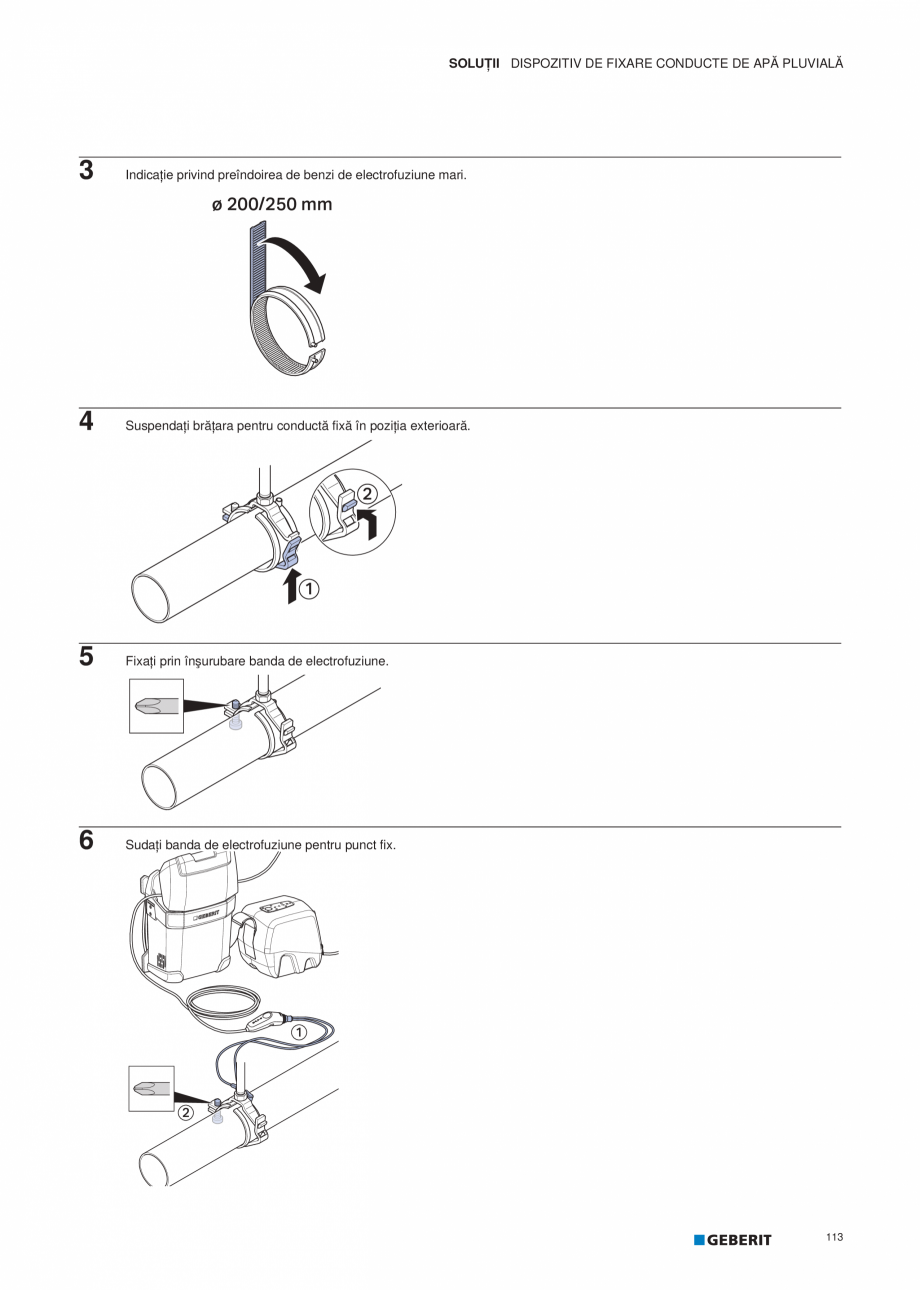 SOLUȚII DISPOZITIV DE FIXARE CONDUCTE DE APĂ PLUVIALĂ

3 Indicație privind preîndoirea de benzi de electrofuziune mari.

ø 200/250 mm

4 Suspendați brățara pentru conductă fixă în poziția exterioară.

2

1

5 Fixați prin înșurubare banda de electrofuziune.

6 Sudați banda de electrofuziune pentru punct fix.

GEBERIT

1

2

GEBERIT 113