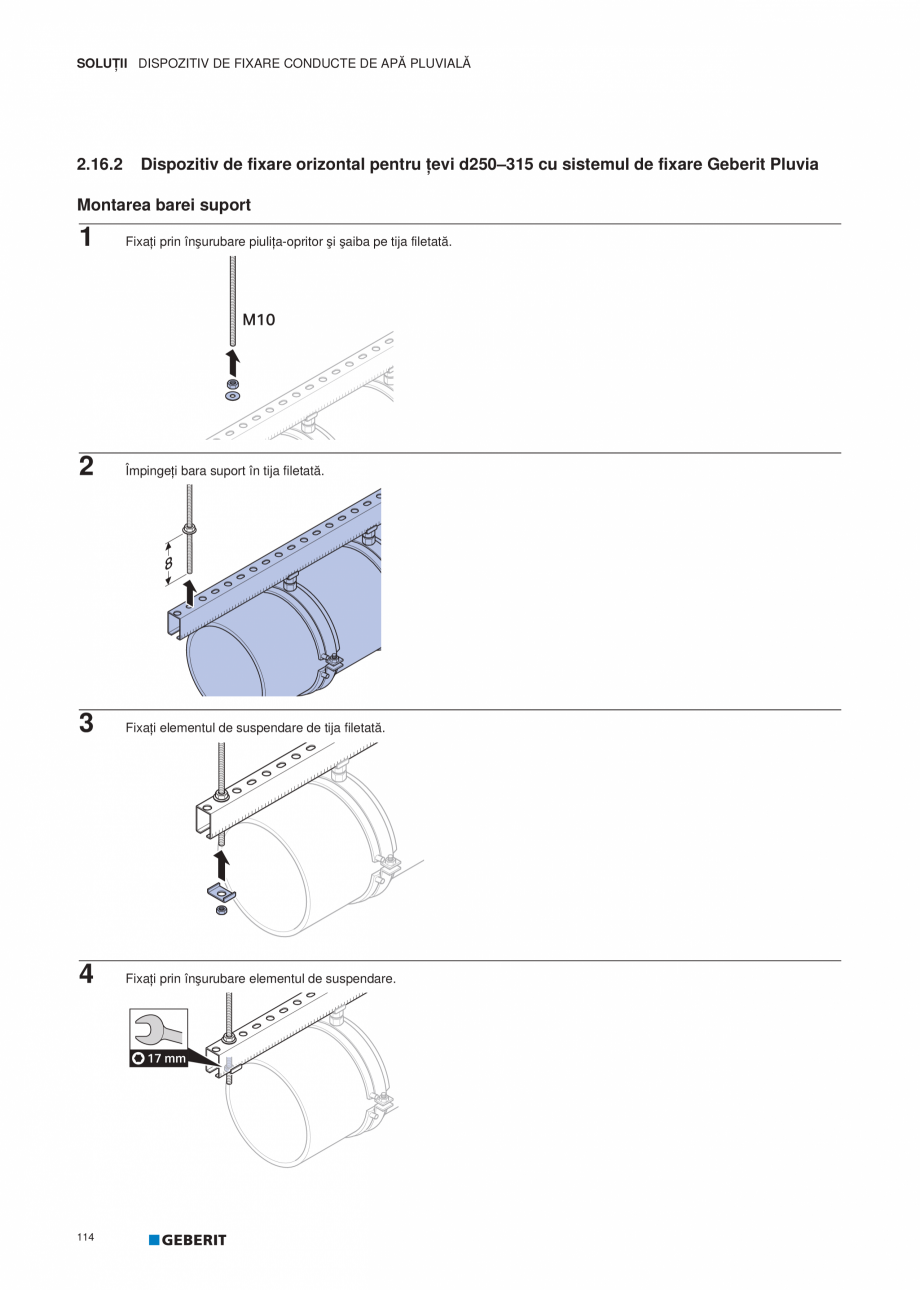 SOLUȚII DISPOZITIV DE FIXARE CONDUCTE DE APĂ PLUVIALĂ

2.16.2 Dispozitiv de fixare orizontal pentru țevi d250–315 cu sistemul de fixare Geberit Pluvia

Montarea barei suport

1 Fixați prin înșurubare piulița-opritor și șaiba pe tija filetată.

M10

2 Împingeți bara suport în tija filetată.

8

3 Fixați elementul de suspendare de tija filetată.

4 Fixați prin înșurubare elementul de suspendare.

17 mm

114 GEBERIT