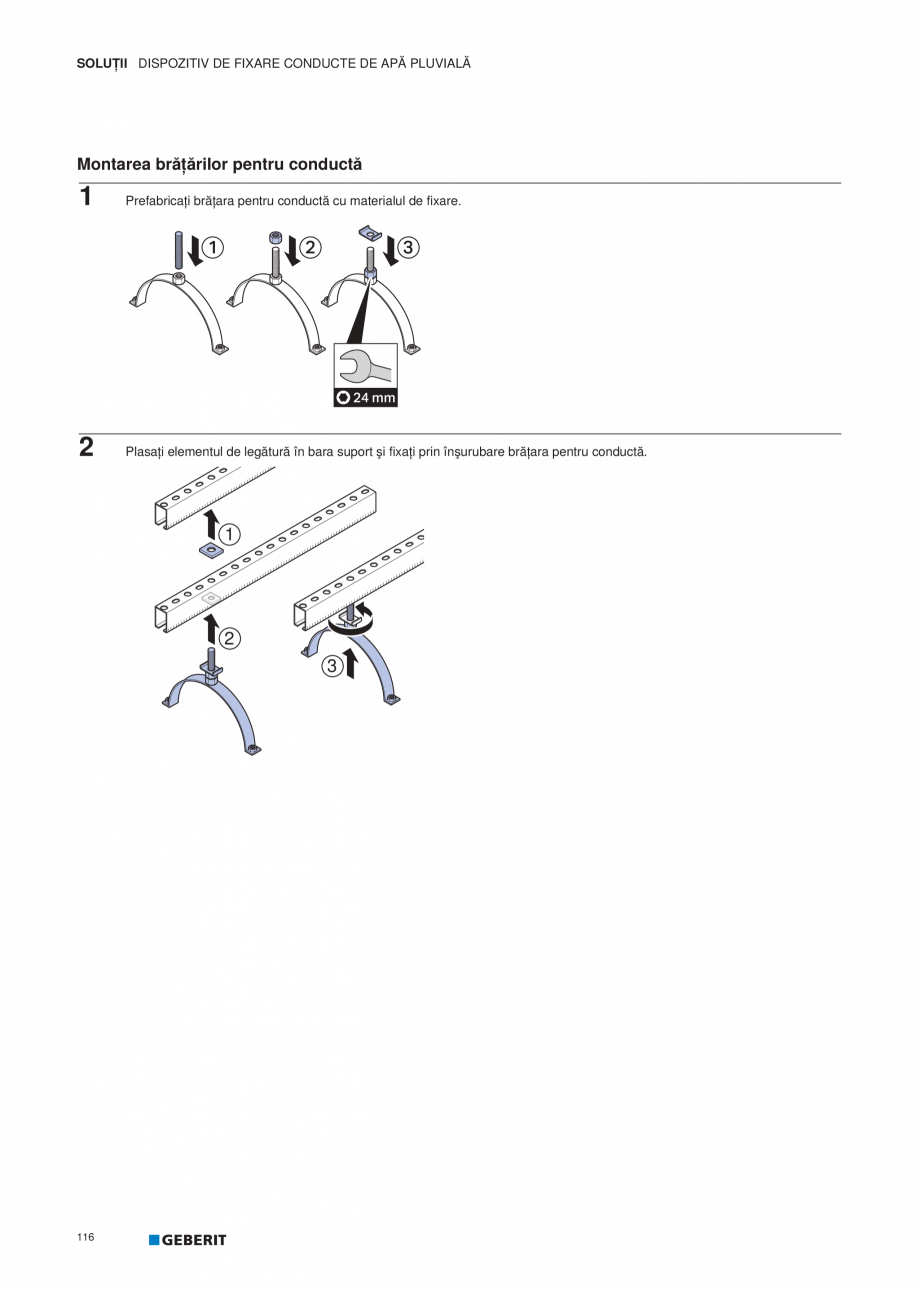 SOLUȚII DISPOZITIV DE FIXARE CONDUCTE DE APĂ PLUVIALĂ

Montarea brățărilor pentru conductă

1 Prefabricați brățara pentru conductă cu materialul de fixare.

①
②
③

24 mm

2 Plasați elementul de legătură în bara suport și fixați prin înșurubare brățara pentru conductă.

①
②
③

116 GEBERIT