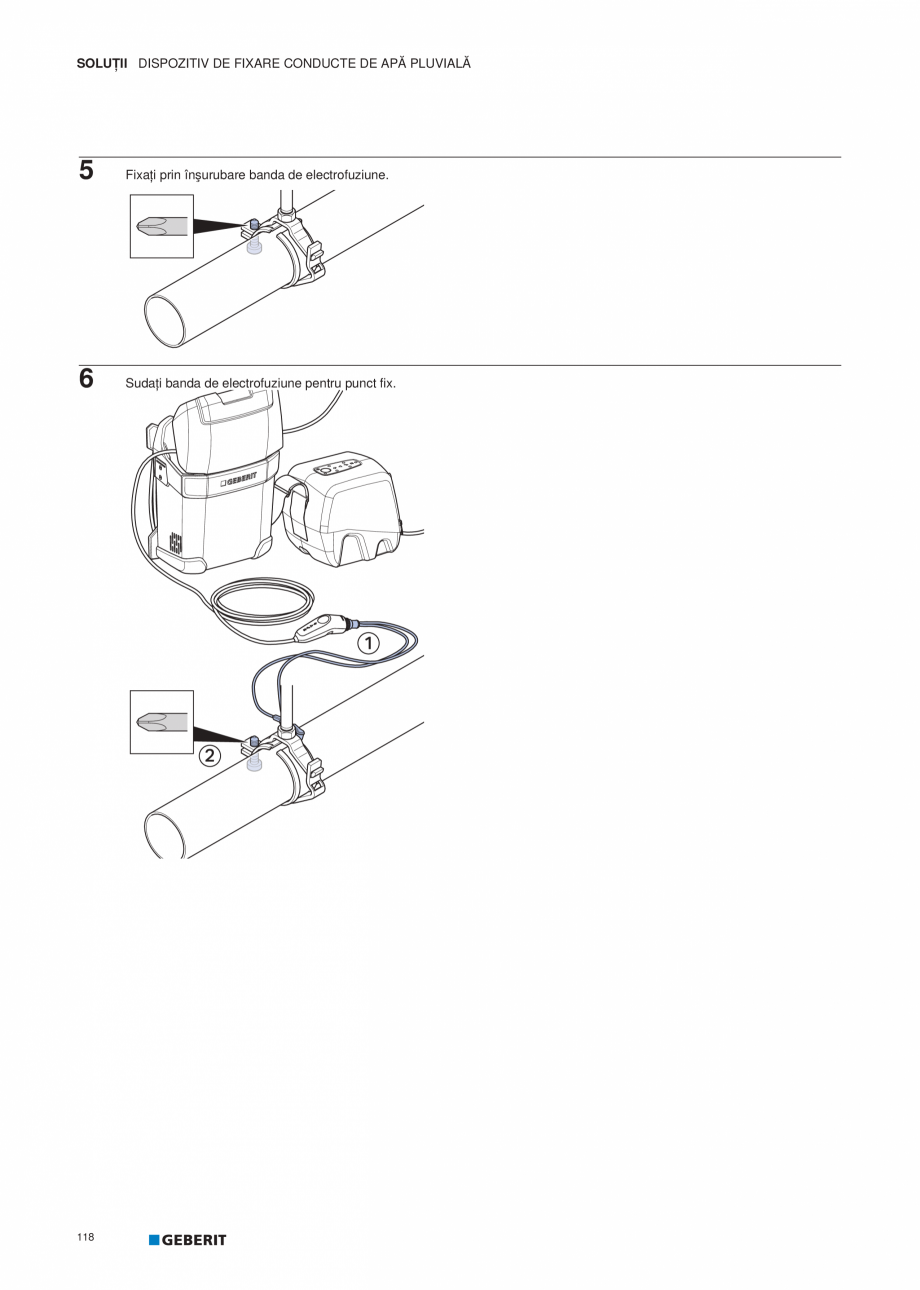 SOLUȚII DISPOZITIV DE FIXARE CONDUCTE DE APĂ PLUVIALĂ

5 Fixați prin înșurubare banda de electrofuziune.

6 Sudați banda de electrofuziune pentru punct fix.

GEBERIT

1

2

118 GEBERIT