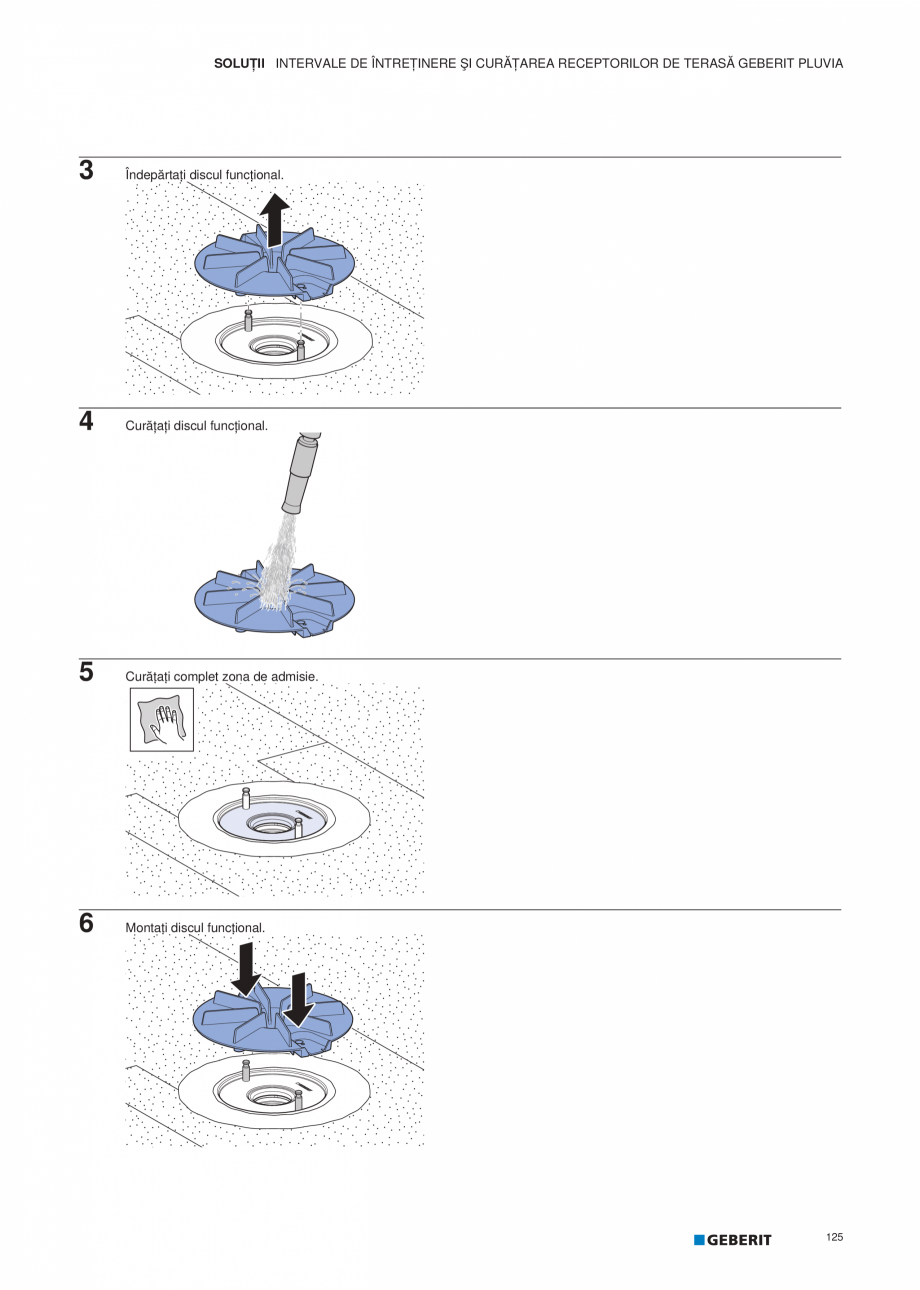 SOLUȚII INTERVALE DE ÎNTREȚINERE ȘI CURĂȚAREA RECEPTORILOR DE TERASĂ GEBERIT PLUVIA

3
Îndepărtați discul funcțional.

4
Curățați discul funcțional.

5
Curățați complet zona de admisie.

6
Montați discul funcțional.

GEBERIT

125