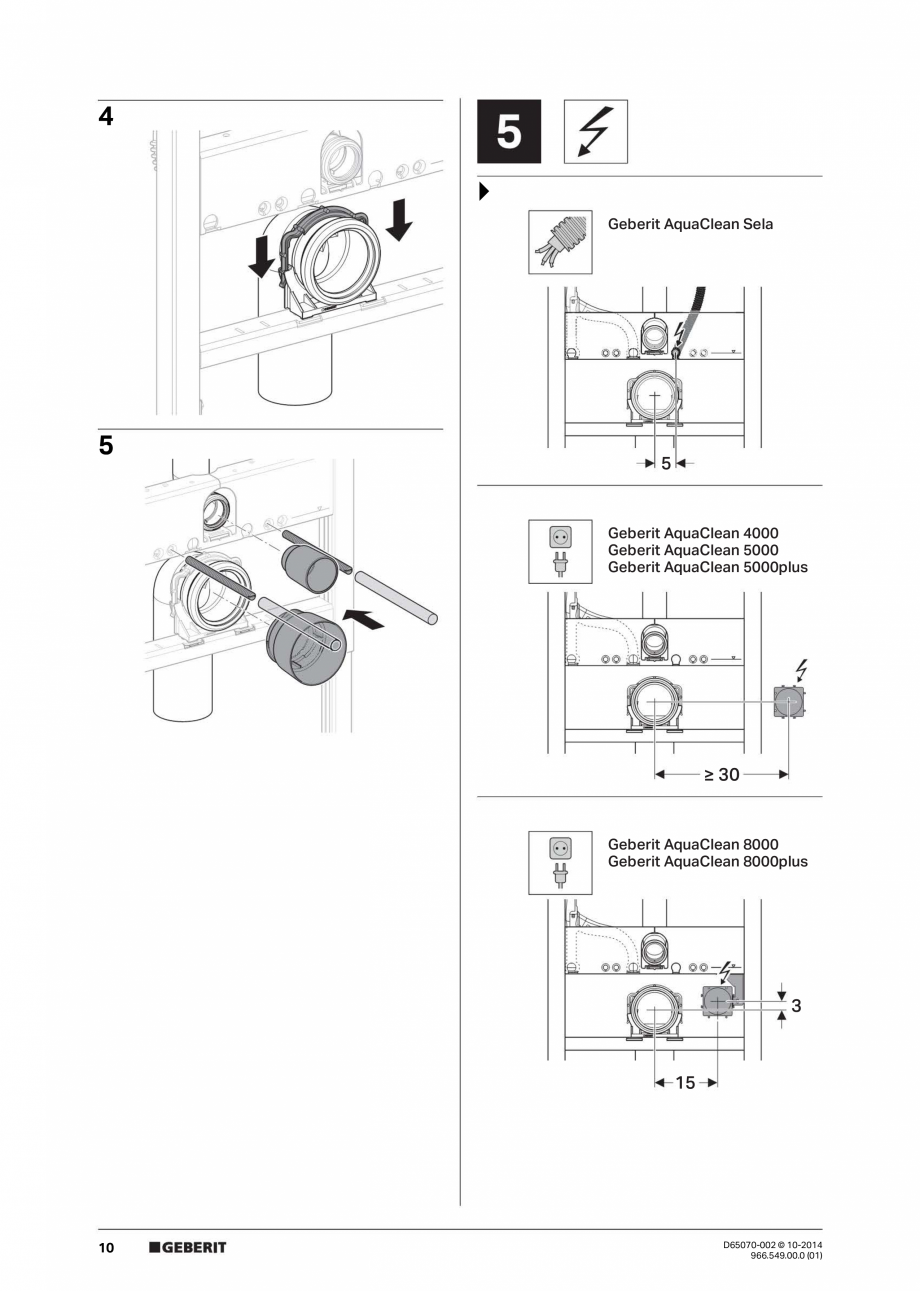 4

5

5

Geberit AquaClean Sela

5

Geberit AquaClean 4000
Geberit AquaClean 5000
Geberit AquaClean 5000plus

≥ 30

Geberit AquaClean 8000
Geberit AquaClean 8000plus

3

15

10 GEBERIT

D65070-002 © 10-2014
966.549.00.0 (01)