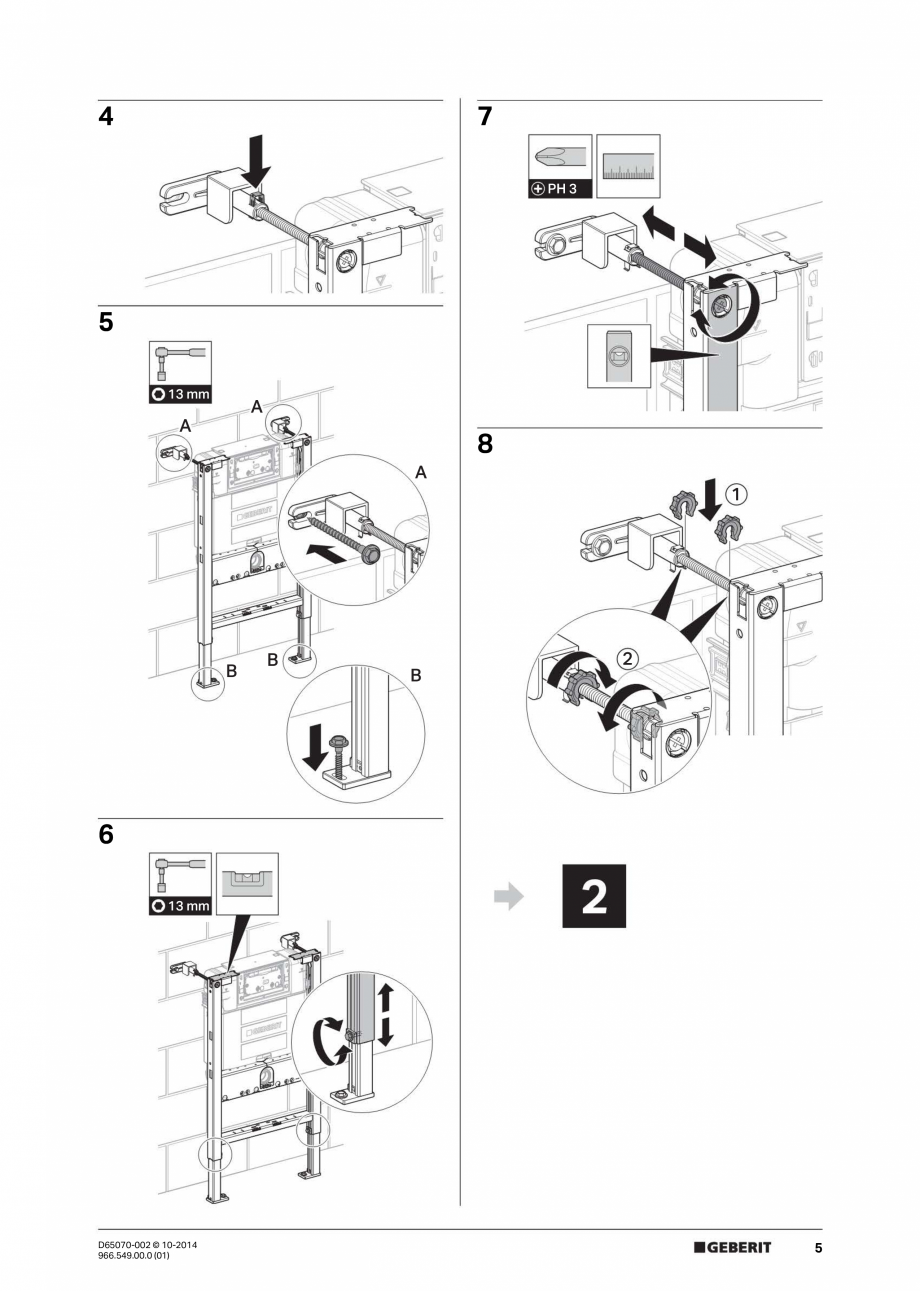 4

5

13 mm

A

A

A

GEBERIT

B

B

B

6

13 mm

GEBERIT

7

PH 3

8

1

2

2

D65070-002 © 10-2014
966.549.00.0 (01)

GEBERIT

5