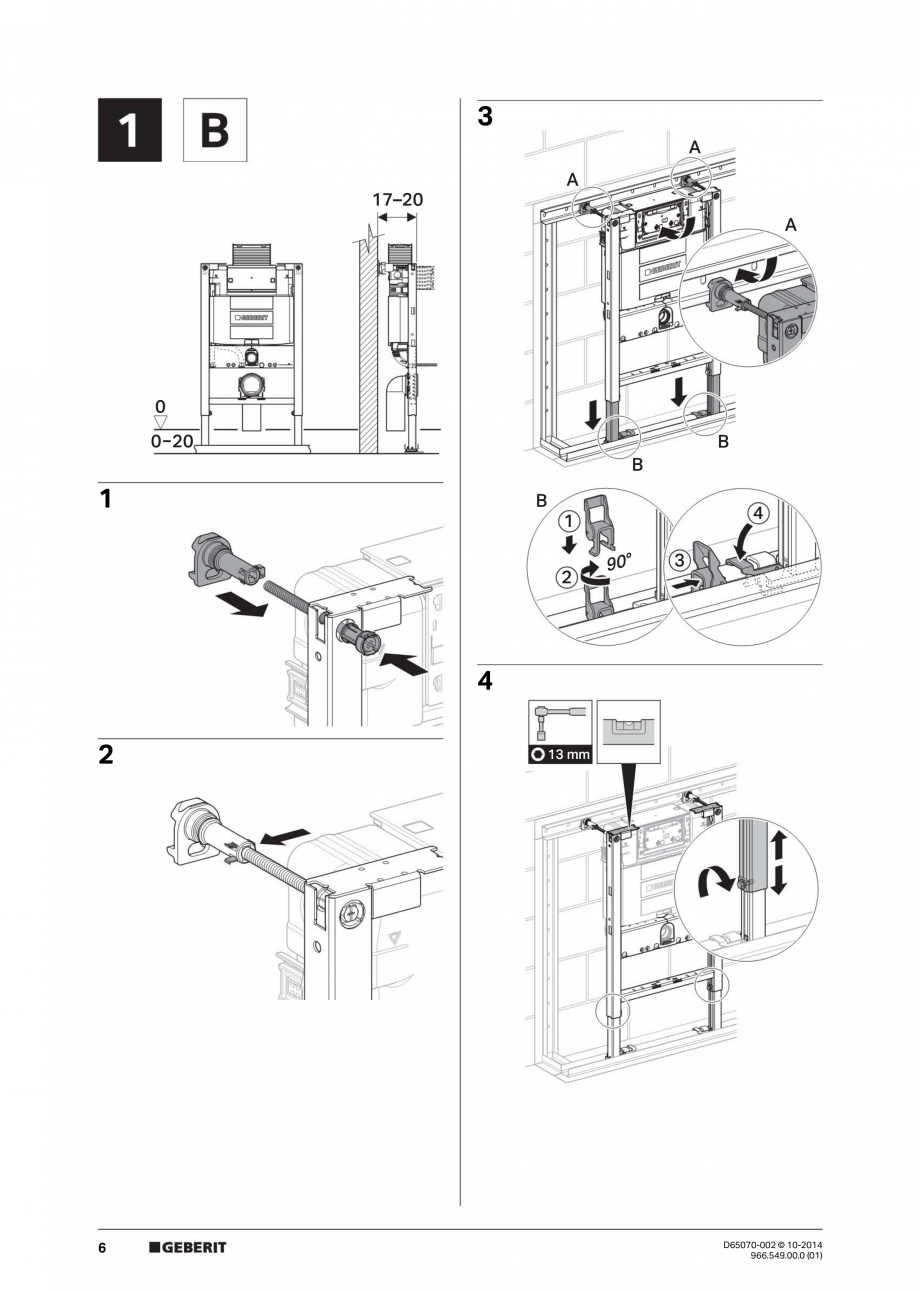 1 B

17–20

GEBERIT

0

0–20

1

2

3

A

A

A

GEBERIT

B

B

B

1

2

90°

3

4

4

13 mm

6 GEBERIT

D65070-002 © 10-2014
966.549.00.0 (01)