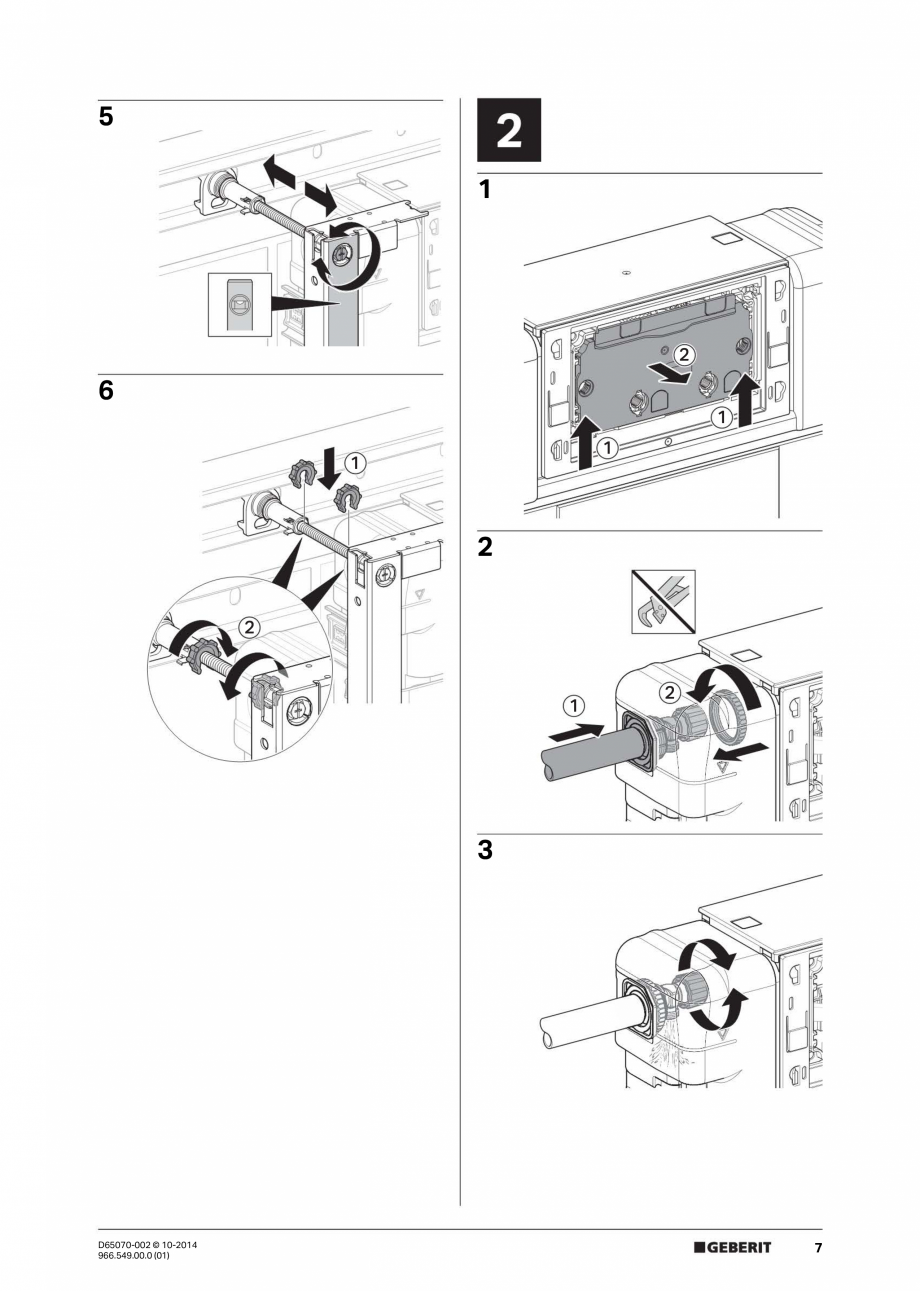 5

6

①

②

2

1

②

①

①

2

①

②

3

D65070-002 © 10-2014
966.549.00.0 (01)

GEBERIT

7