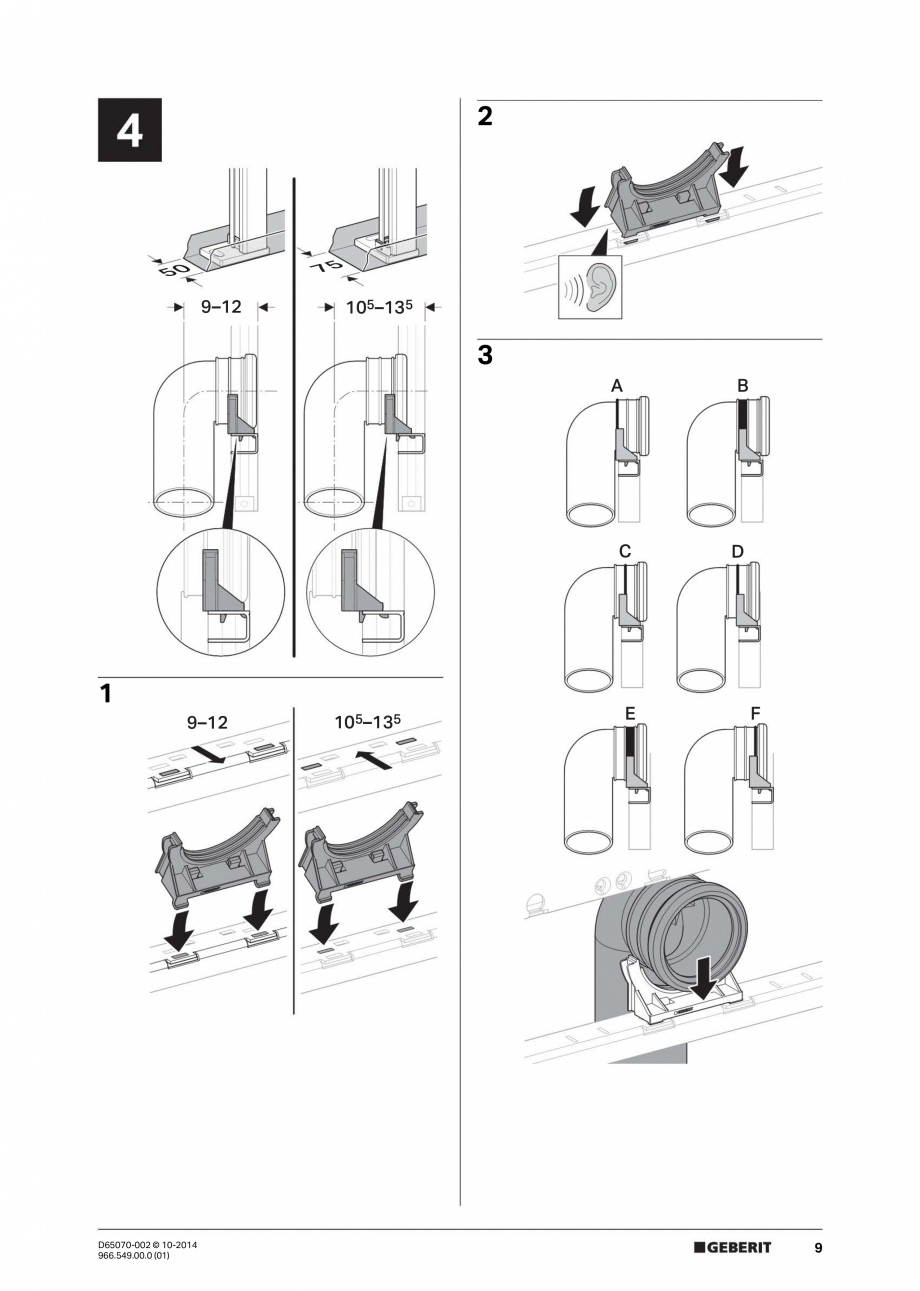 4

50

75

9–12

$10^5$–$13^5$

1

9–12

$10^5$–$13^5$

2

3

A

B

C

D

E

F

D65070-002 © 10-2014
966.549.00.0 (01)

GEBERIT

9