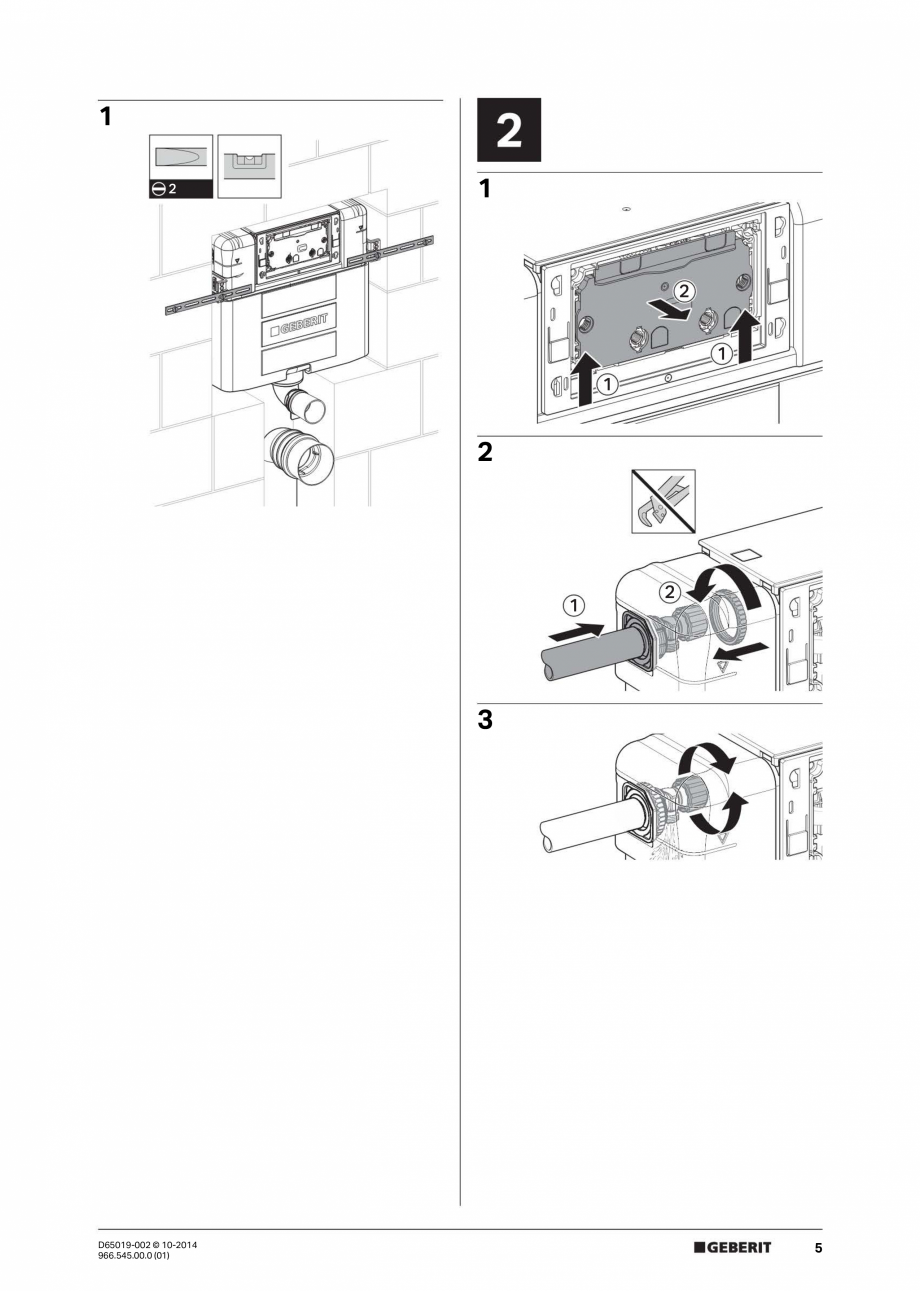 1

2

GEBERIT

2

1

2

1

1

2

1

2

3

D65019-002 © 10-2014
966.545.00.0 (01)

GEBERIT

5