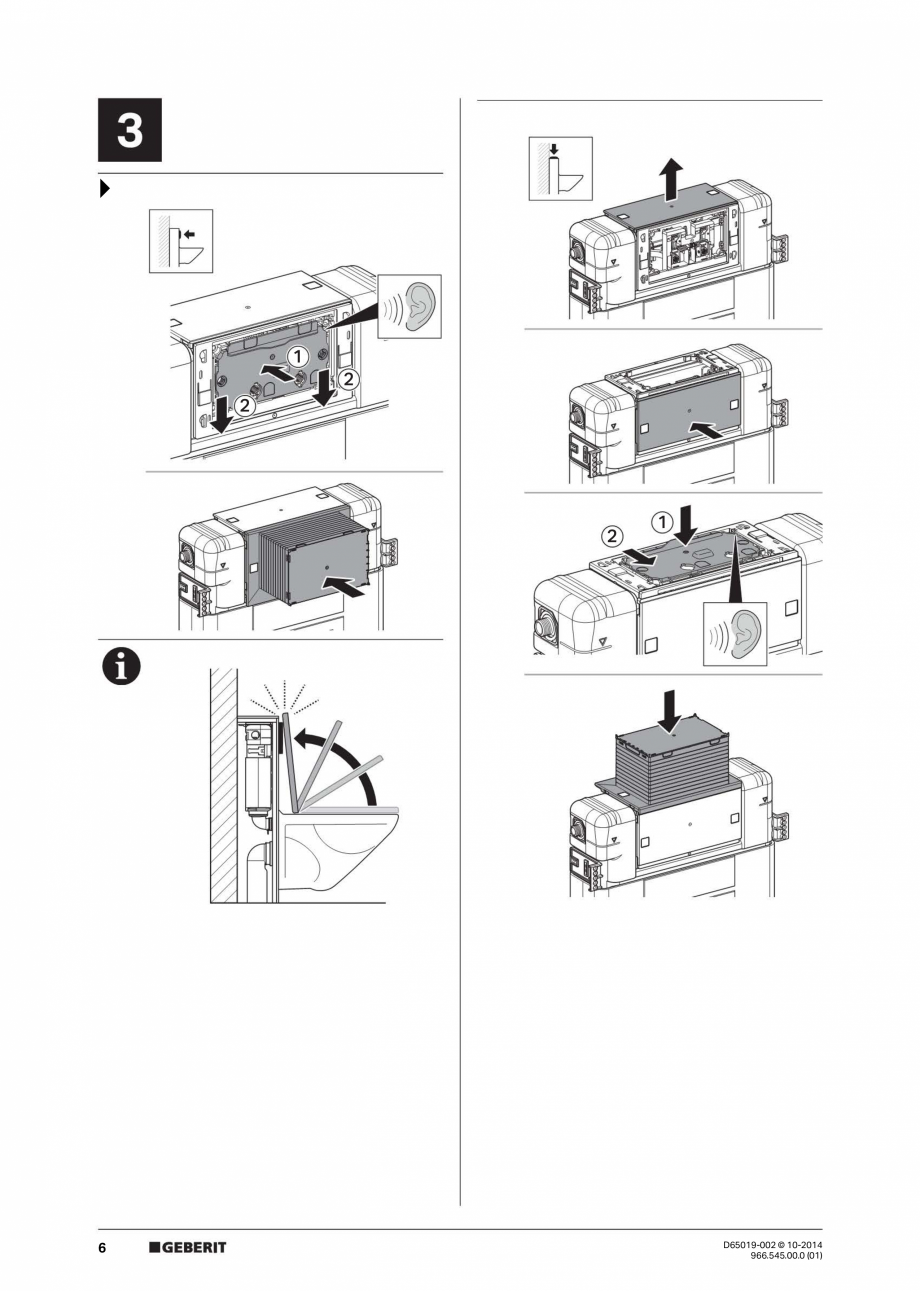 3

1

2

2

2

1

6 GEBERIT

D65019-002 © 10-2014
966.545.00.0 (01)