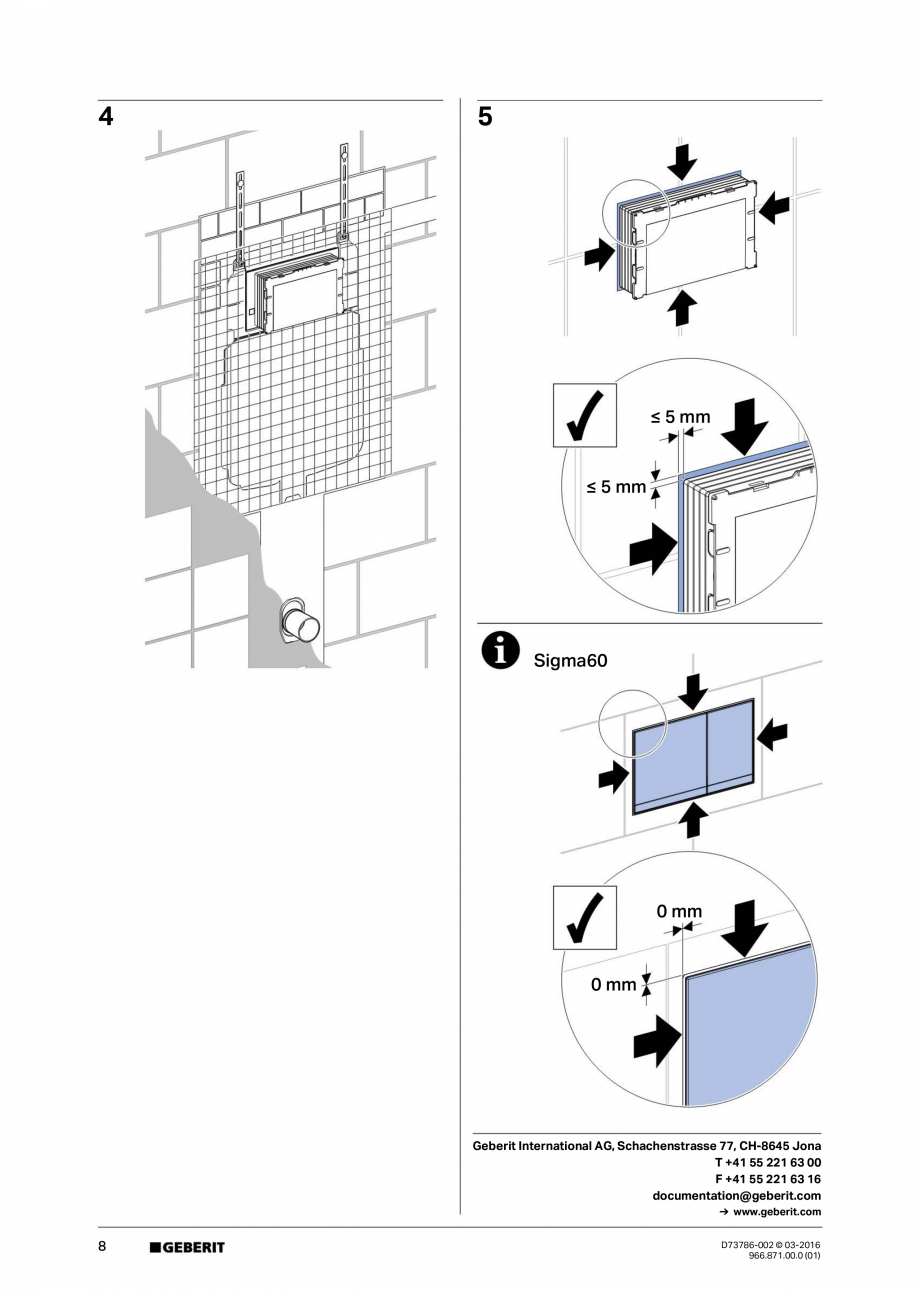 4

5

≤ 5 mm

≤ 5 mm

Sigma60

0 mm

0 mm

Geberit International AG, Schachenstrasse 77, CH-8645 Jona
T +41 55 221 63 00
F +41 55 221 63 16
documentation@geberit.com
→ www.geberit.com

8 GEBERIT

D73786-002 © 03-2016
966.871.00.0 (01)