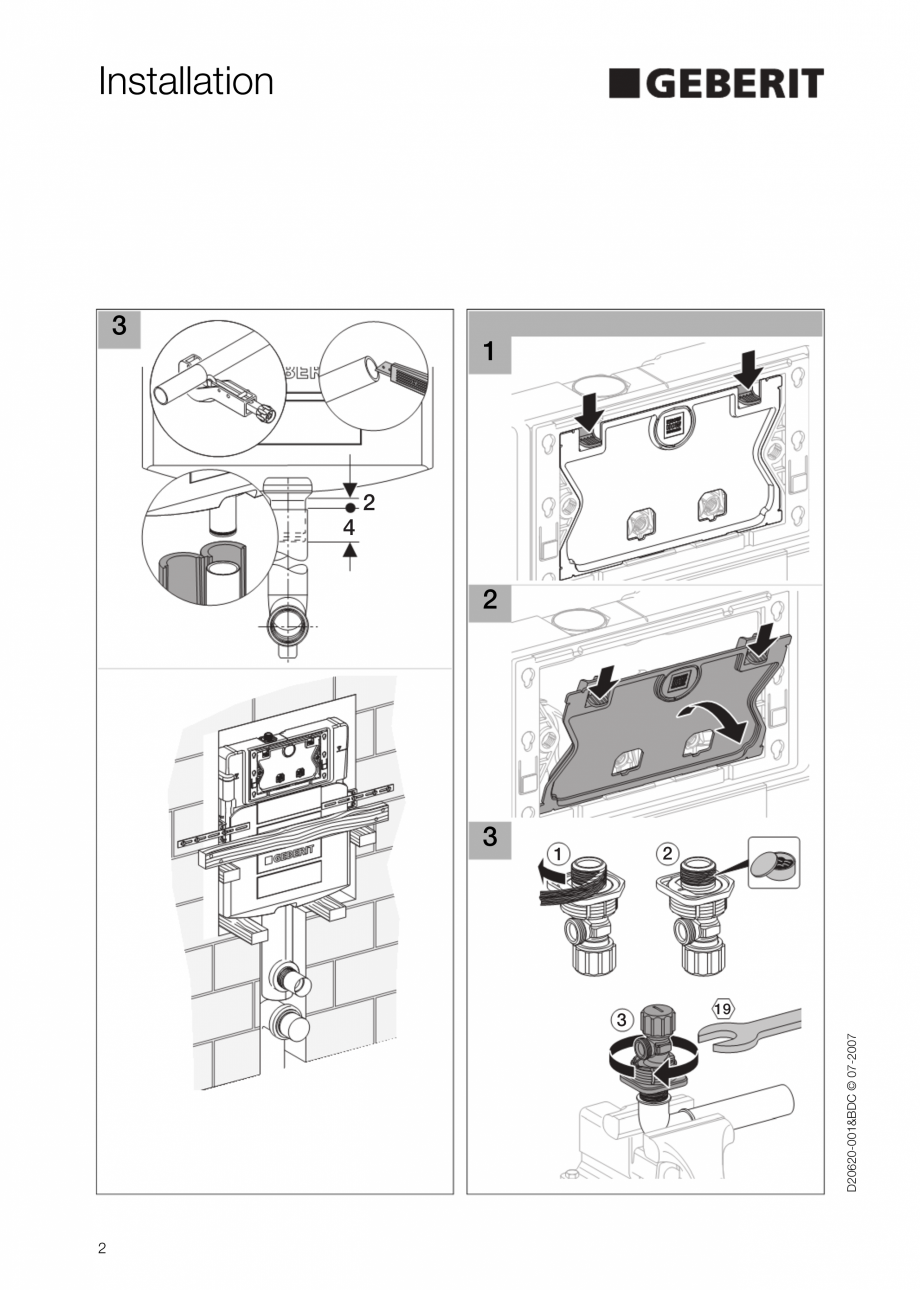 Installation

GEBERIT

3

2

4

GEBERIT

1

2

3

1

2

3

19

D20620-001&BDC © 07-2007

2