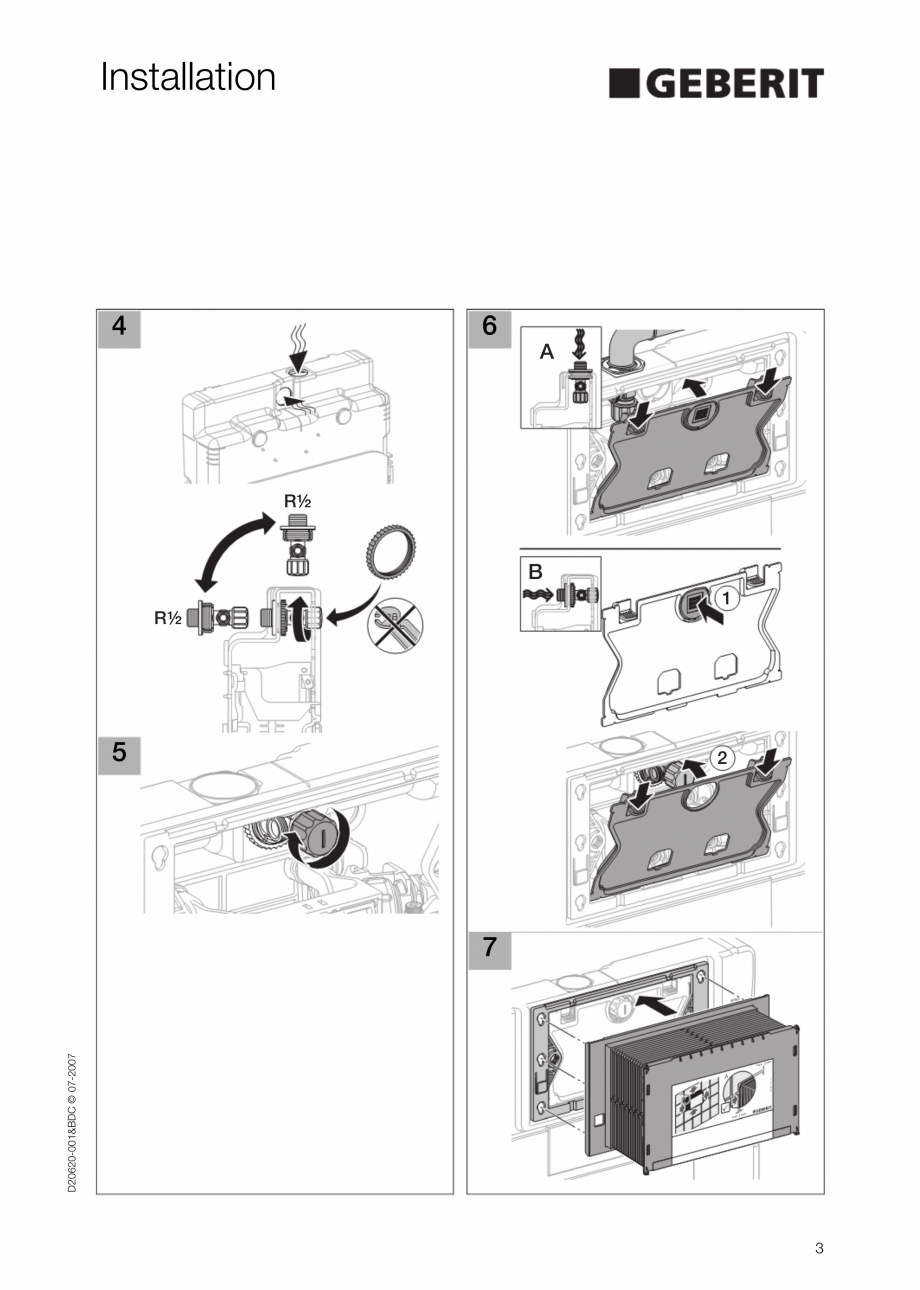 Installation

GEBERIT

4

R½

R½

5

6

A

B

1

2

7

D20620-001&BDC © 07-2007

3