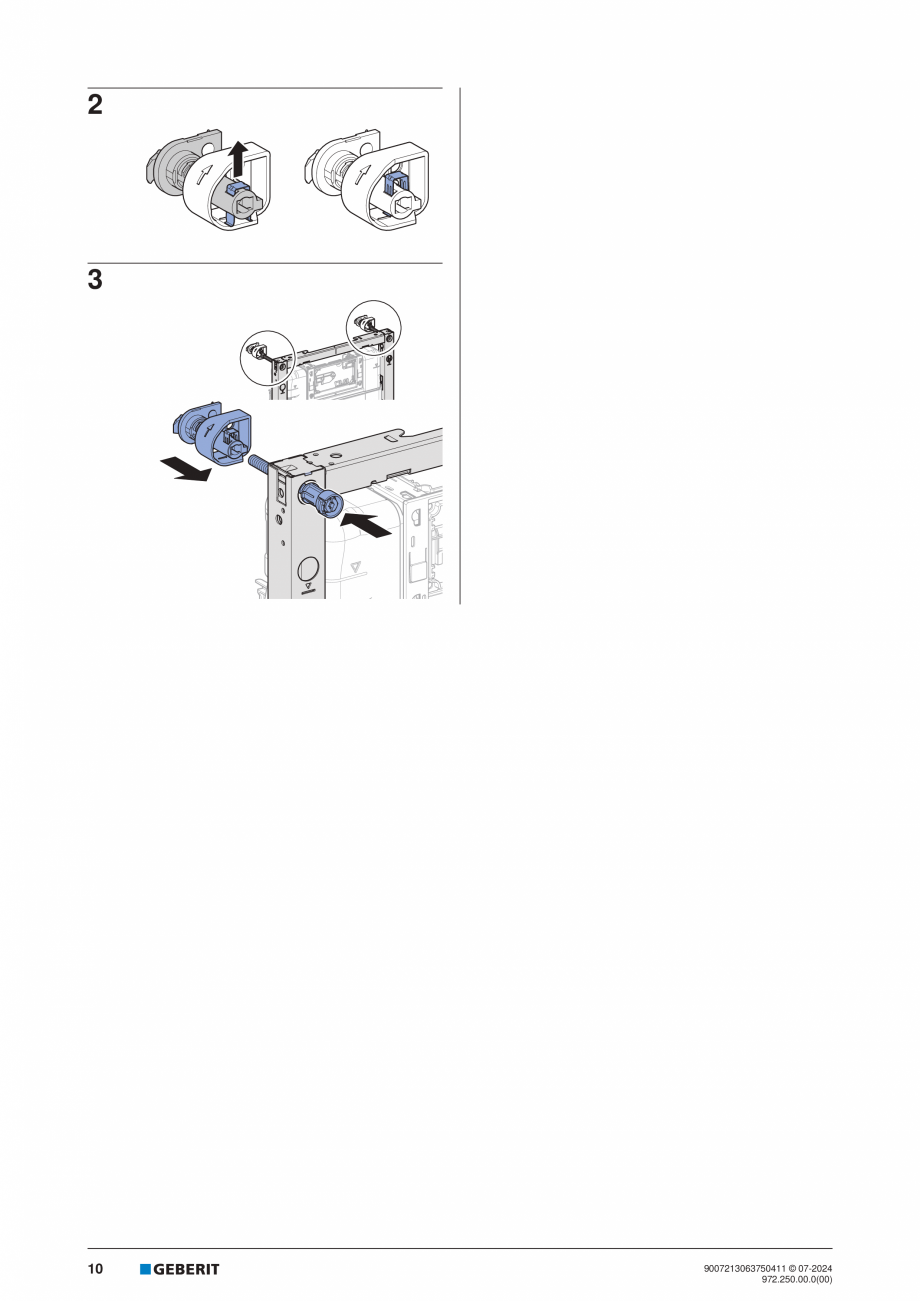 2

3

10 GEBERIT

9007213063750411 © 07-2024
972.250.00.0(00)