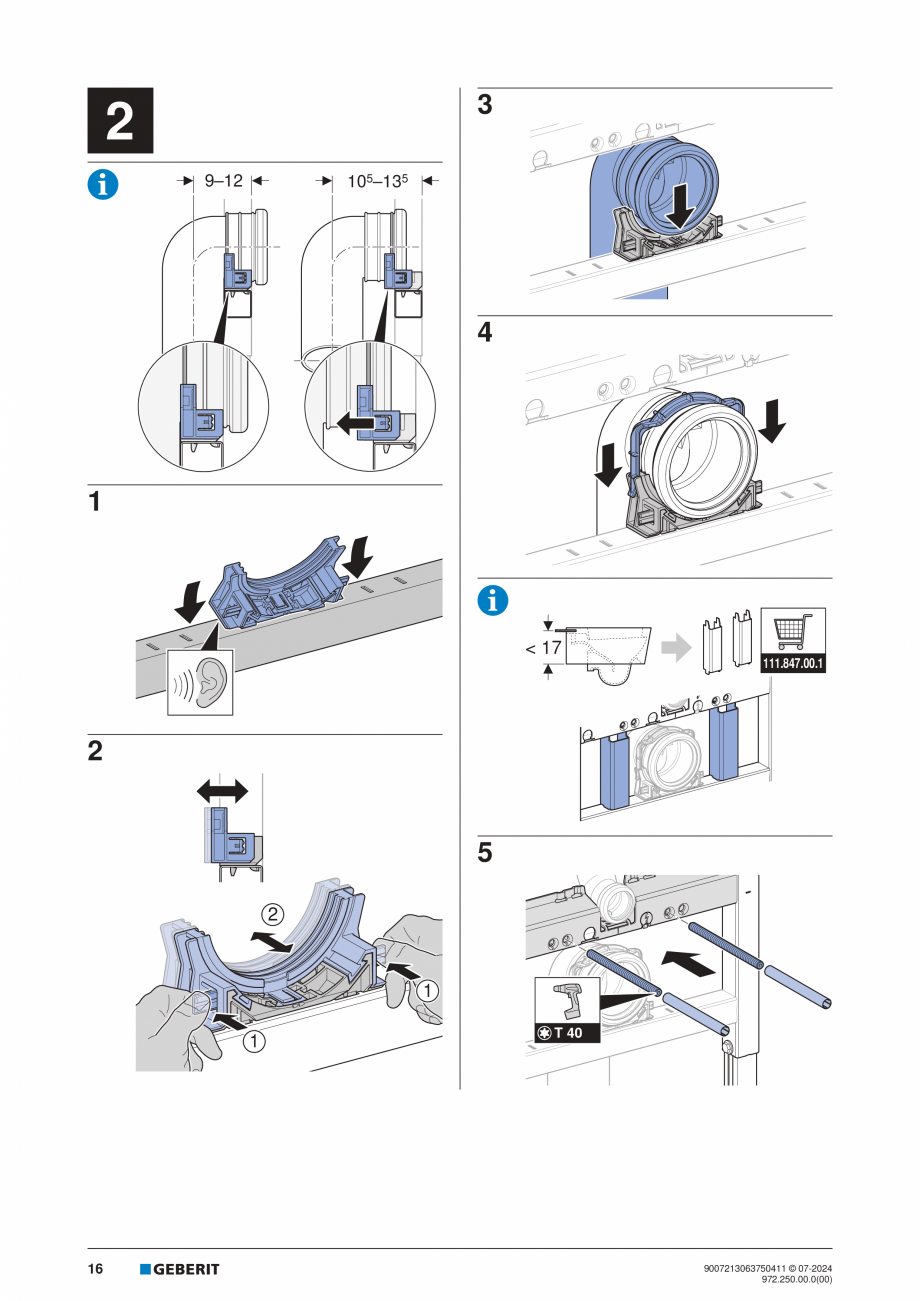 2

9–12

$10^5$–$13^5$

1

2

②

①

①

3

4

< 17

111.847.00.1

5

T 40

16 GEBERIT

9007213063750411 © 07-2024
972.250.00.0(00)