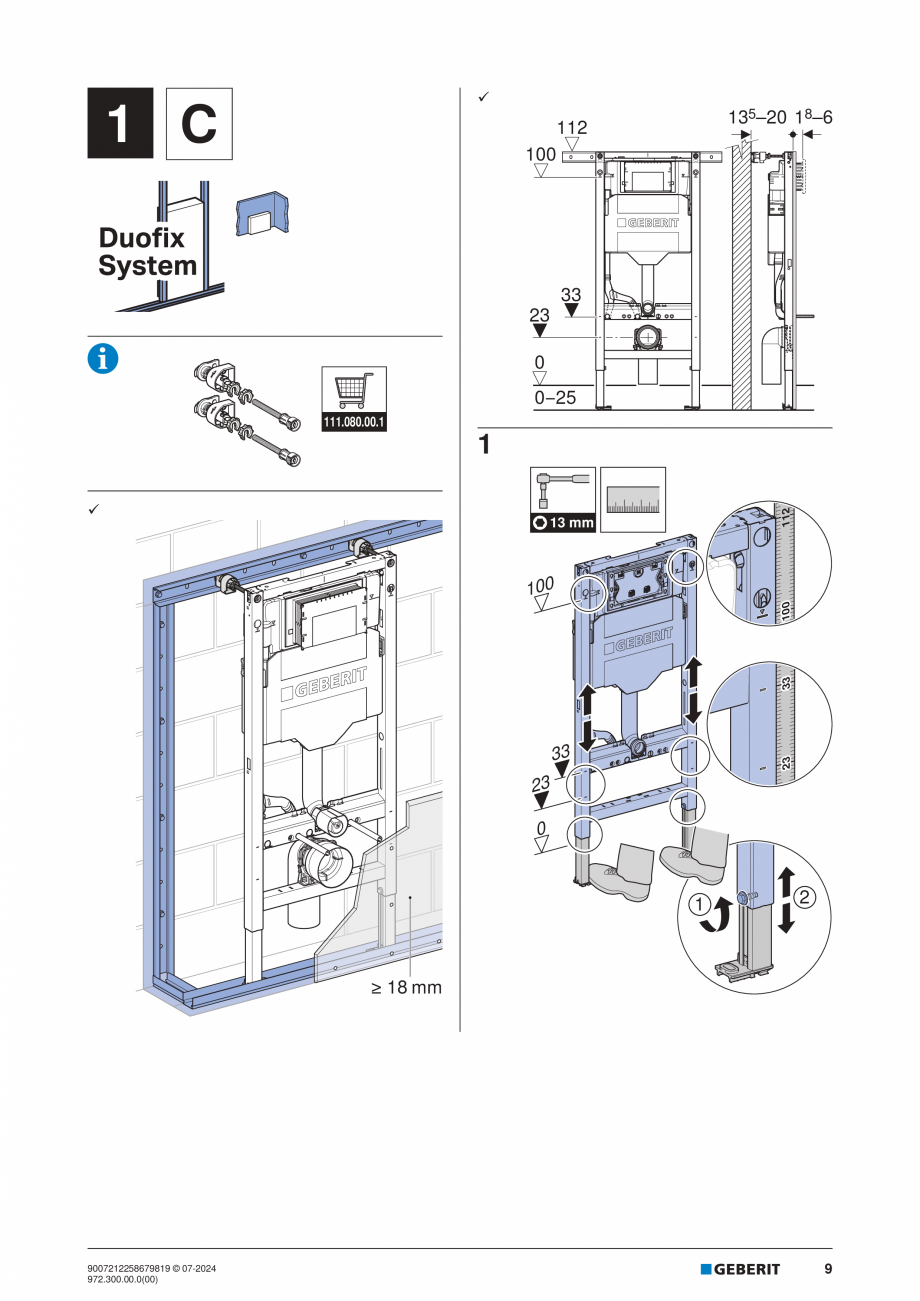 1 C

Duofix System

111.080.00.1

✓

GEBERIT

≥ 18 mm

✓

112

100

$13^5$–20

$1^8$–6

GEBERIT

33

23

0

0–25

1

13 mm

100

GEBERIT

33

23

0

112

100

33

23

1

2

9007212258679819 © 07-2024
972.300.00.0(00)

GEBERIT

9