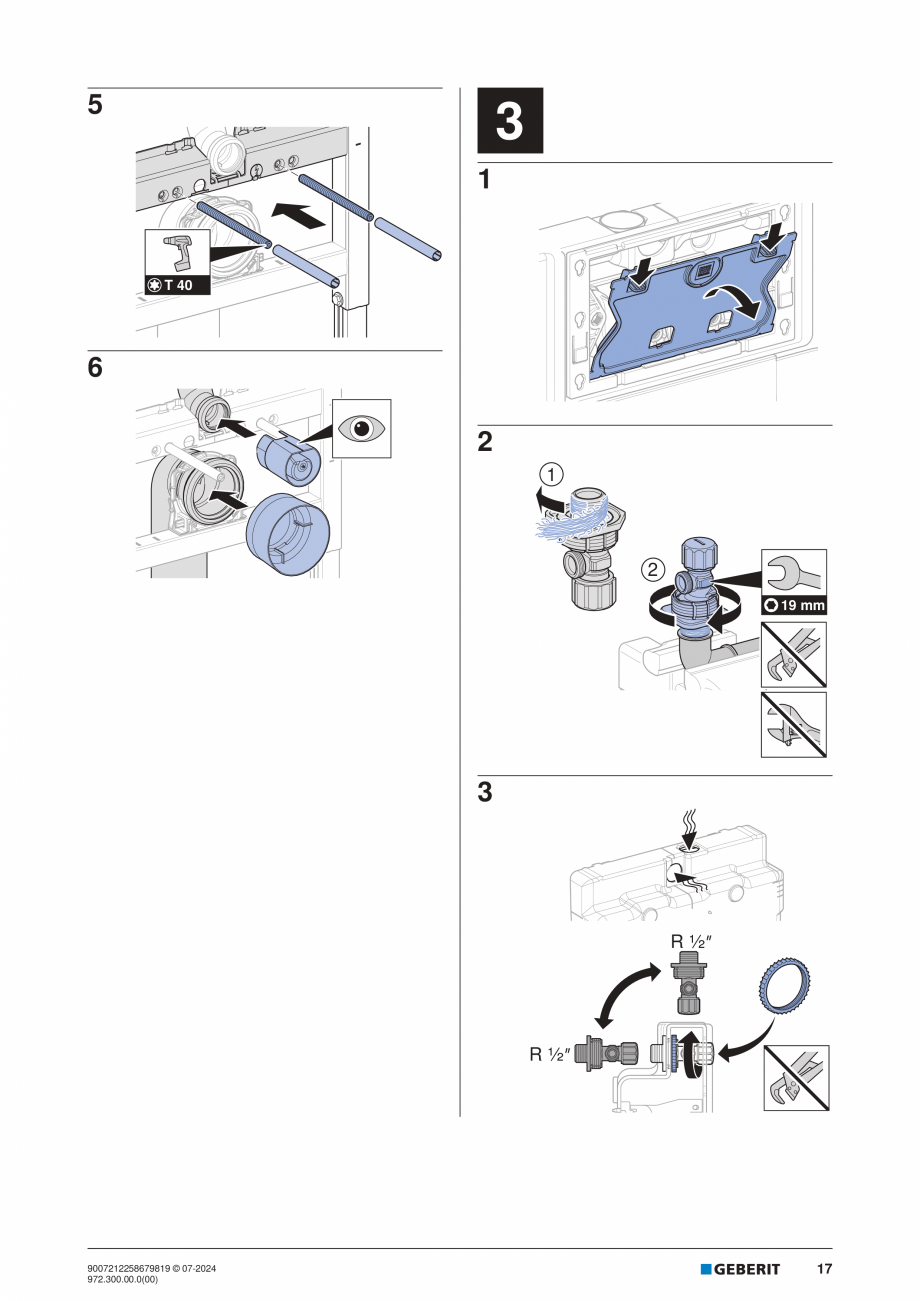 5

T 40

6

3

1

2

1

2

19 mm

3

R ½″

R ½″

9007212258679819 © 07-2024
972.300.00.0(00)

GEBERIT

17