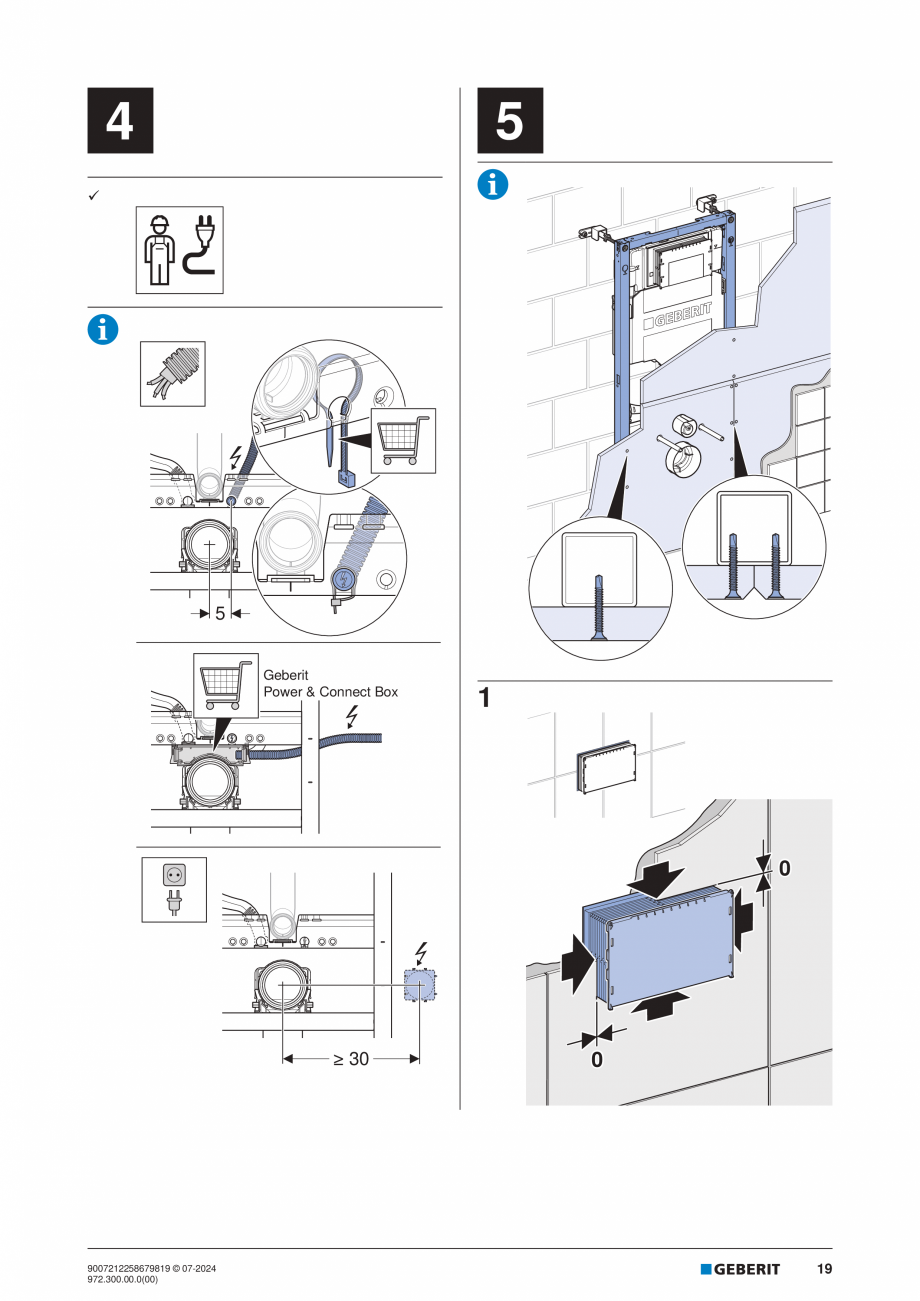 4

✓

5

Geberit
Power & Connect Box

≥ 30

5

GEBERIT

1

0

0

9007212258679819 © 07-2024
972.300.00.0(00)

GEBERIT

19