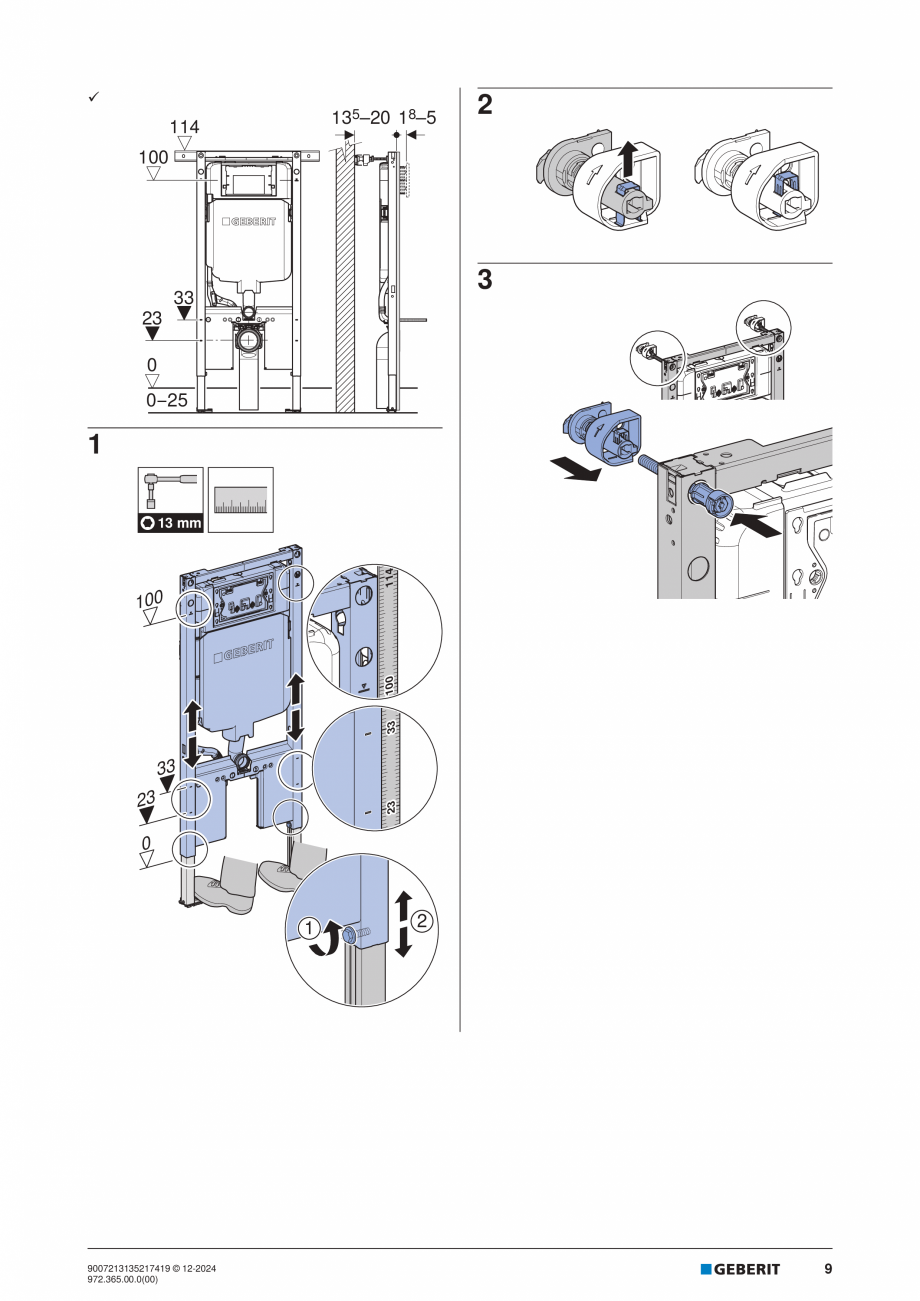 ✓

114
100
$13^5$–20 $1^8$–5
GEBERIT
33
23
0
0–25

1

13 mm

100
GEBERIT
33
23
0
114
100
33
23
1
2

2

3

9007213135217419 © 12-2024
972.365.00.0(00)

GEBERIT

9