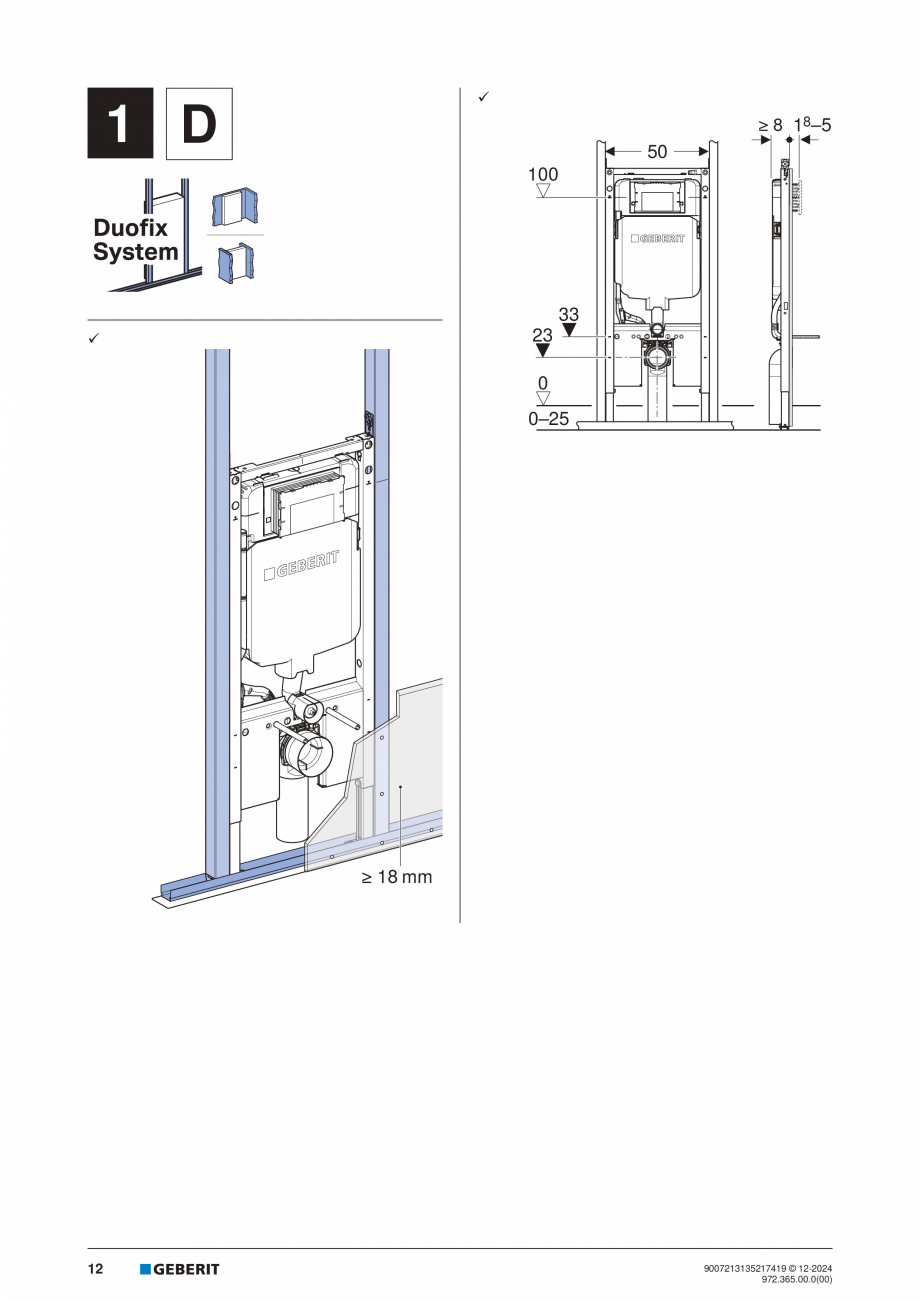 1 D

Duofix System

✓

GEBERIT

≥ 18 mm

✓

≥ 8 $1^8$–5

50

100

GEBERIT

33

23

0

0–25

12 GEBERIT

9007213135217419 © 12-2024
972.365.00.0(00)